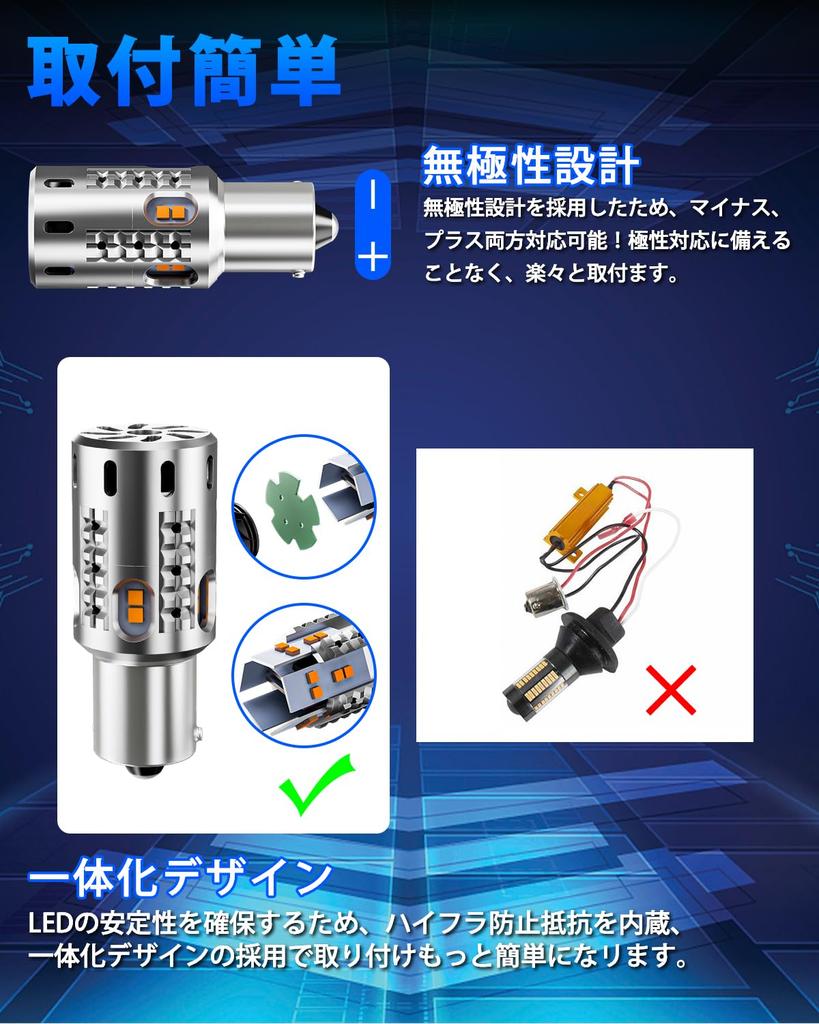 取付簡単

−
+

無極性設計

無極性設計を採用したため、マイナス、プラス両方対応可能！極性対応に備えることなく、楽々と取付ます。

一体化デザイン

LEDの安定性を確保するため、ハイフラ防止抵抗を内蔵、一体化デザインの採用で取り付けもっと簡単になります。