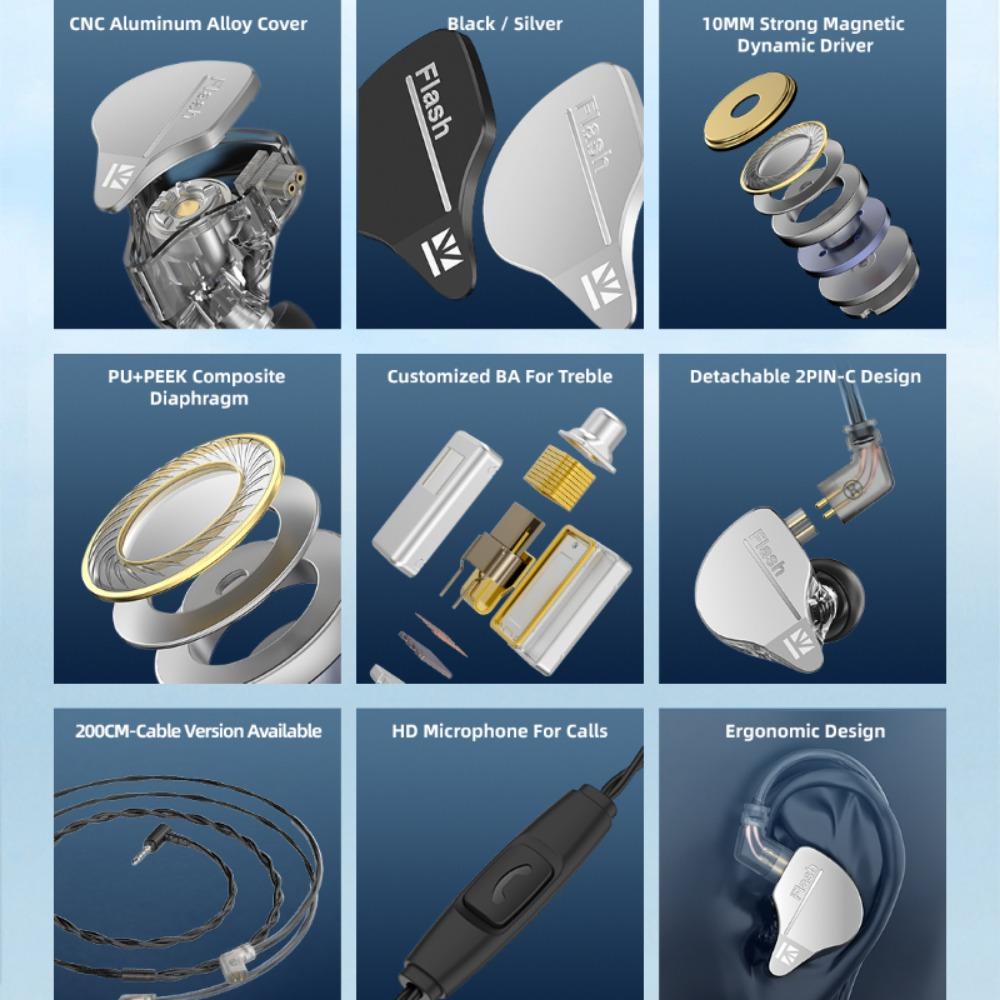 CNC Aluminum Alloy Cover

Flash

Black / Silver

Flash

Flash

10MM Strong Magnetic Dynamic Driver

PU+PEEK Composite Diaphragm

Customized BA For Treble

Detachable 2PIN-C Design

Flash

200CM-Cable Version Available

HD Microphone For Calls

Ergonomic Design

Flash