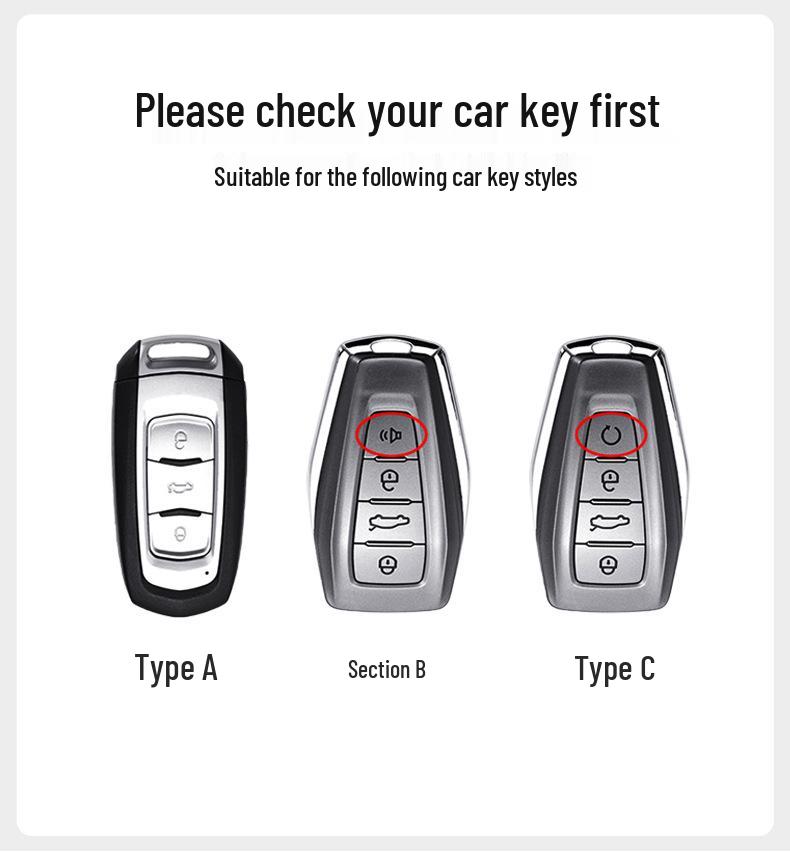 Please check your car key first

Suitable for the following car key styles

Type A

Section B

Type C