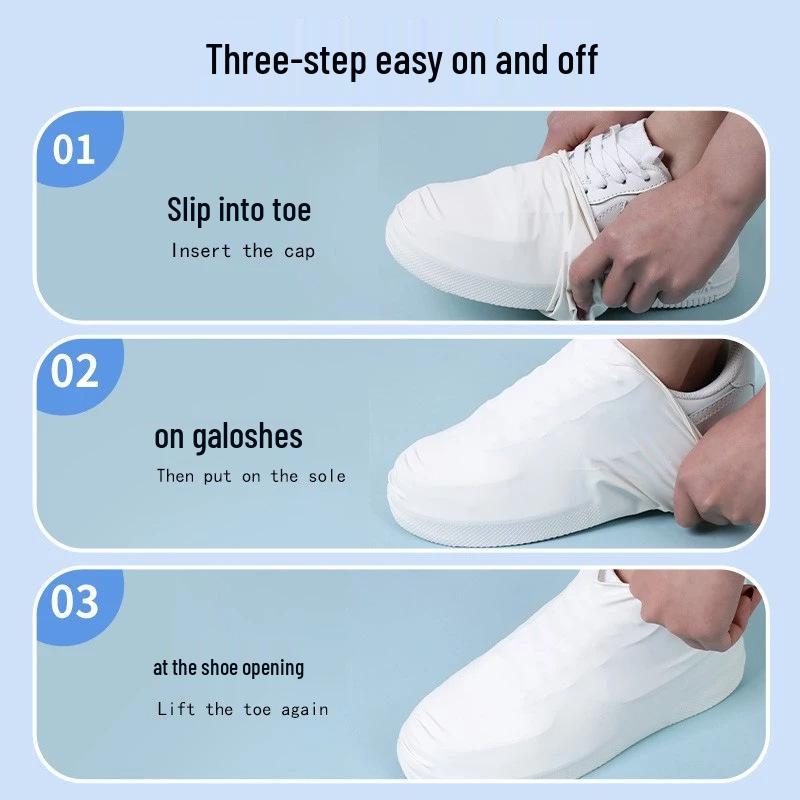 Three-step easy on and off

01

Slip into toe

Insert the cap

02

on galoshes

Then put on the sole

03

at the shoe opening

Lift the toe again