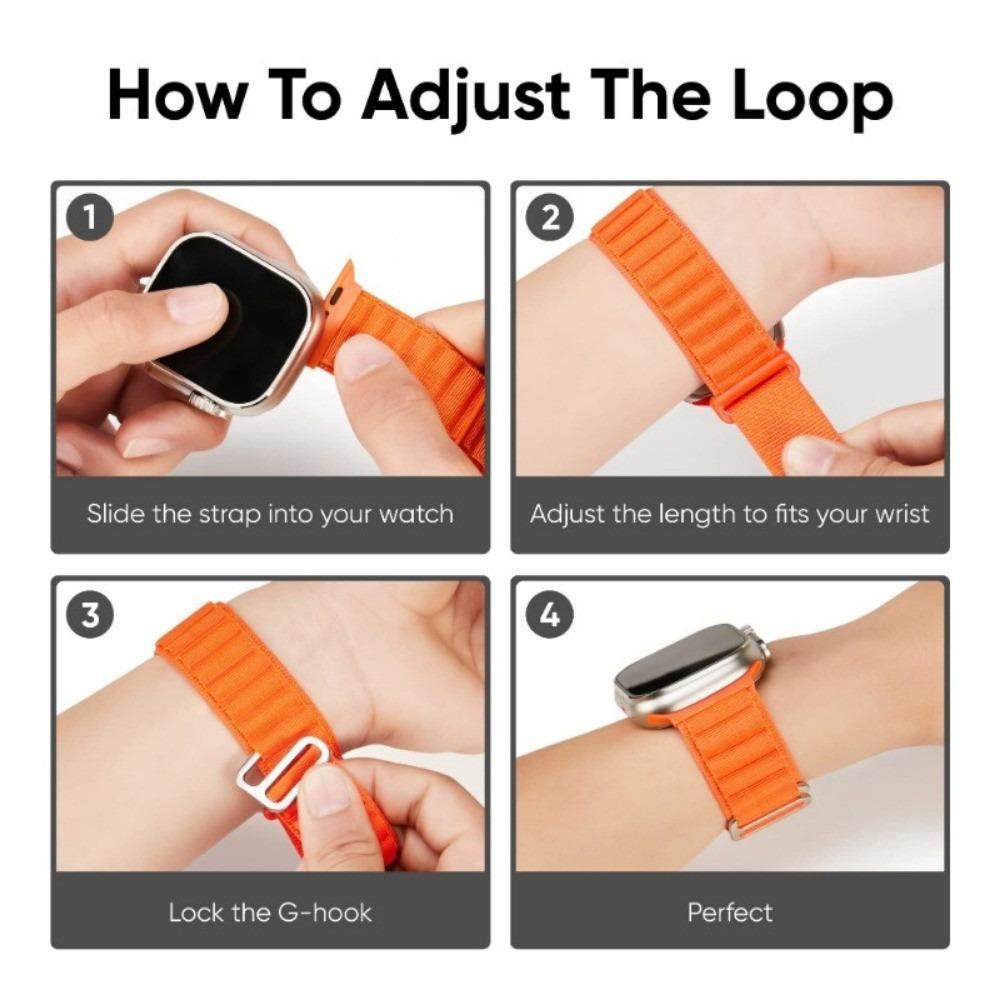 How To Adjust The Loop

1

Slide the strap into your watch

2

Adjust the length to fits your wrist

3

Lock the G-hook

4

Perfect