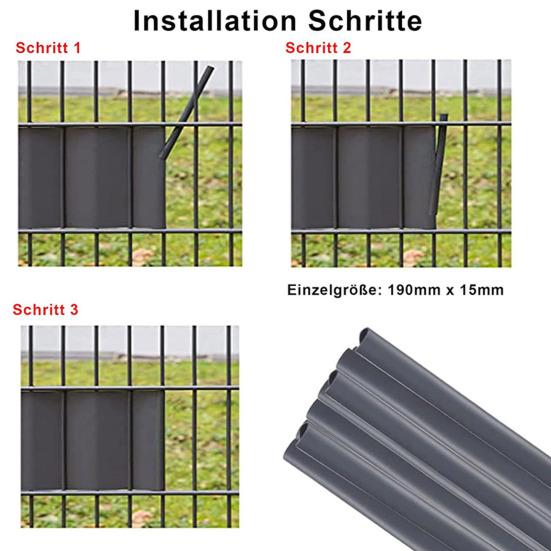 Installation Schritte

Schritt 1

Schritt 2

Einzelgröße: 190mm x 15mm

Schritt 3