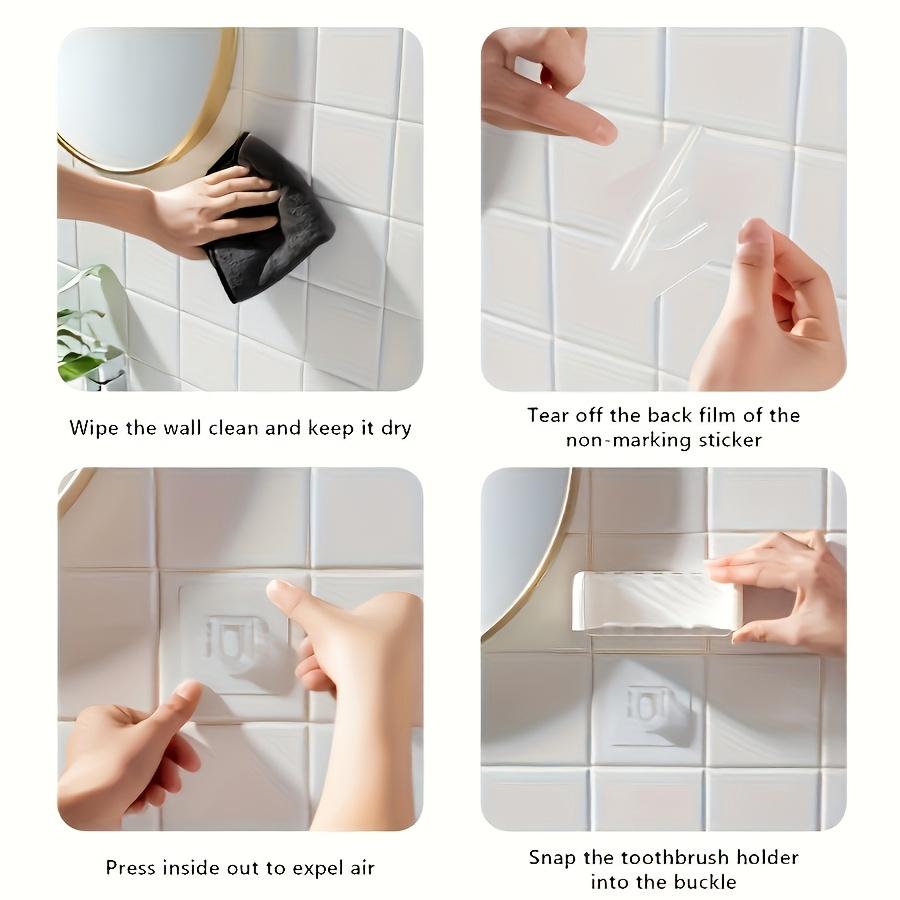 Wipe the wall clean and keep it dry

Tear off the back film of the non-marking sticker

Press inside out to expel air

Snap the toothbrush holder into the buckle