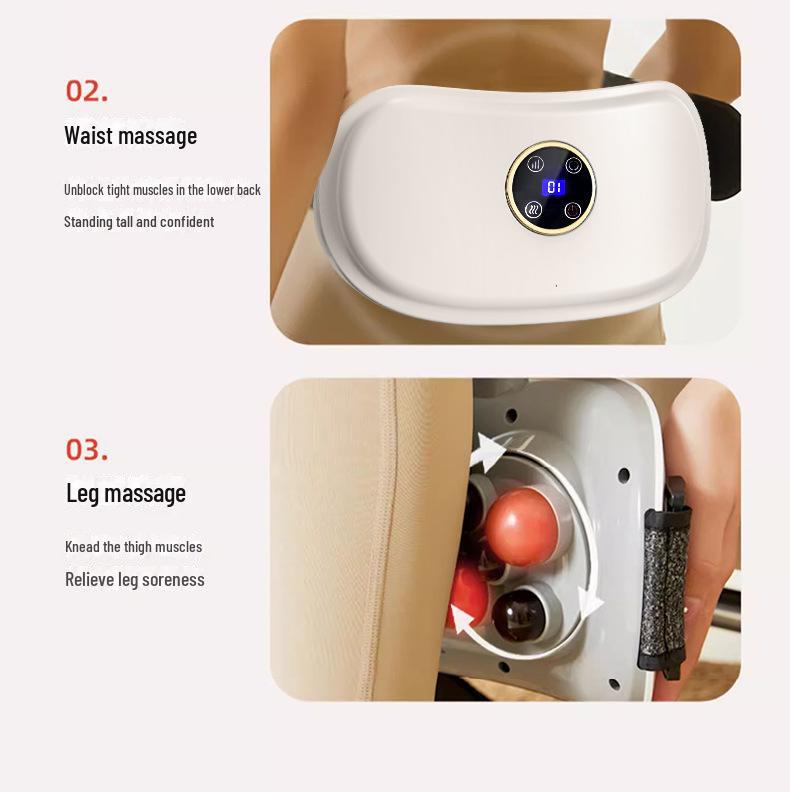 02.

Waist massage

Unblock tight muscles in the lower back

Standing tall and confident

01

03.

Leg massage

Knead the thigh muscles

Relieve leg soreness