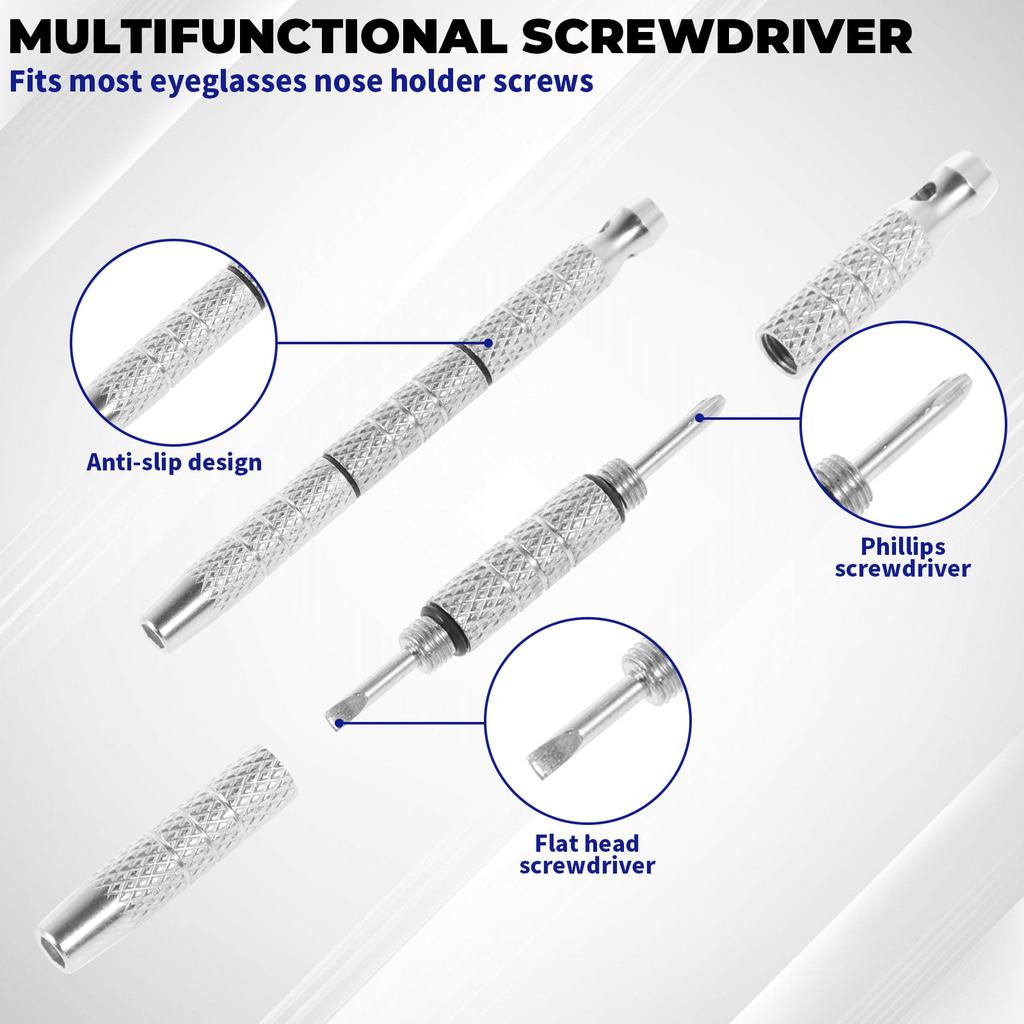 MULTIFUNCTIONAL SCREWDRIVER
Fits most eyeglasses nose holder screws

Anti-slip design

Phillips screwdriver

Flat head screwdriver