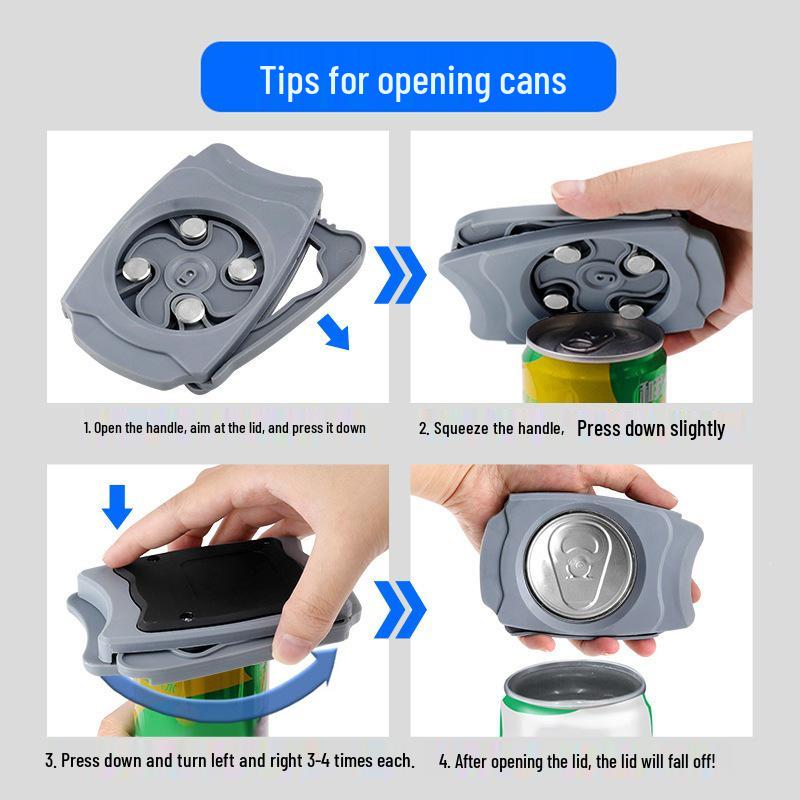 Tips for opening cans

1. Open the handle, aim at the lid, and press it down

2. Squeeze the handle, Press down slightly

3. Press down and turn left and right 3-4 times each.

4. After opening the lid, the lid will fall off!