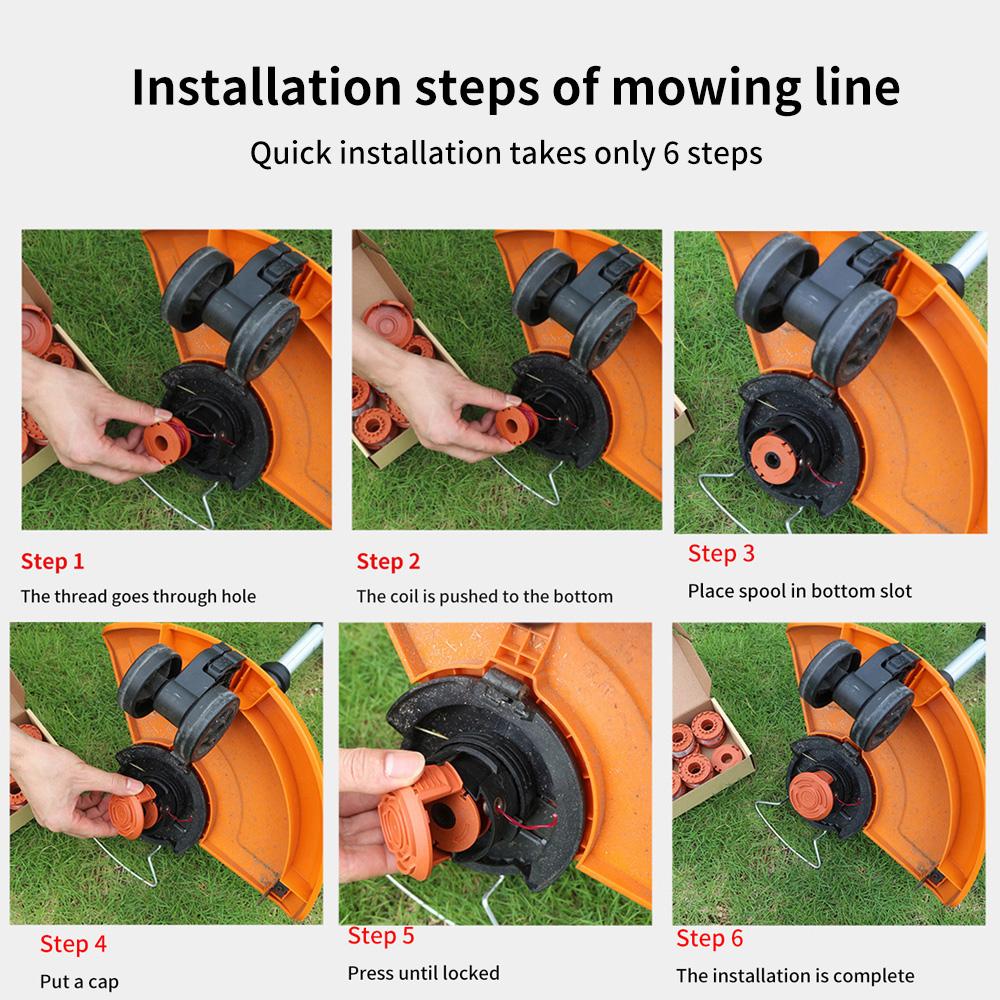 Installation steps of mowing line

Quick installation takes only 6 steps

Step 1
The thread goes through hole

Step 2
The coil is pushed to the bottom

Step 3
Place spool in bottom slot

Step 4
Put a cap

Step 5
Press until locked

Step 6
The installation is complete