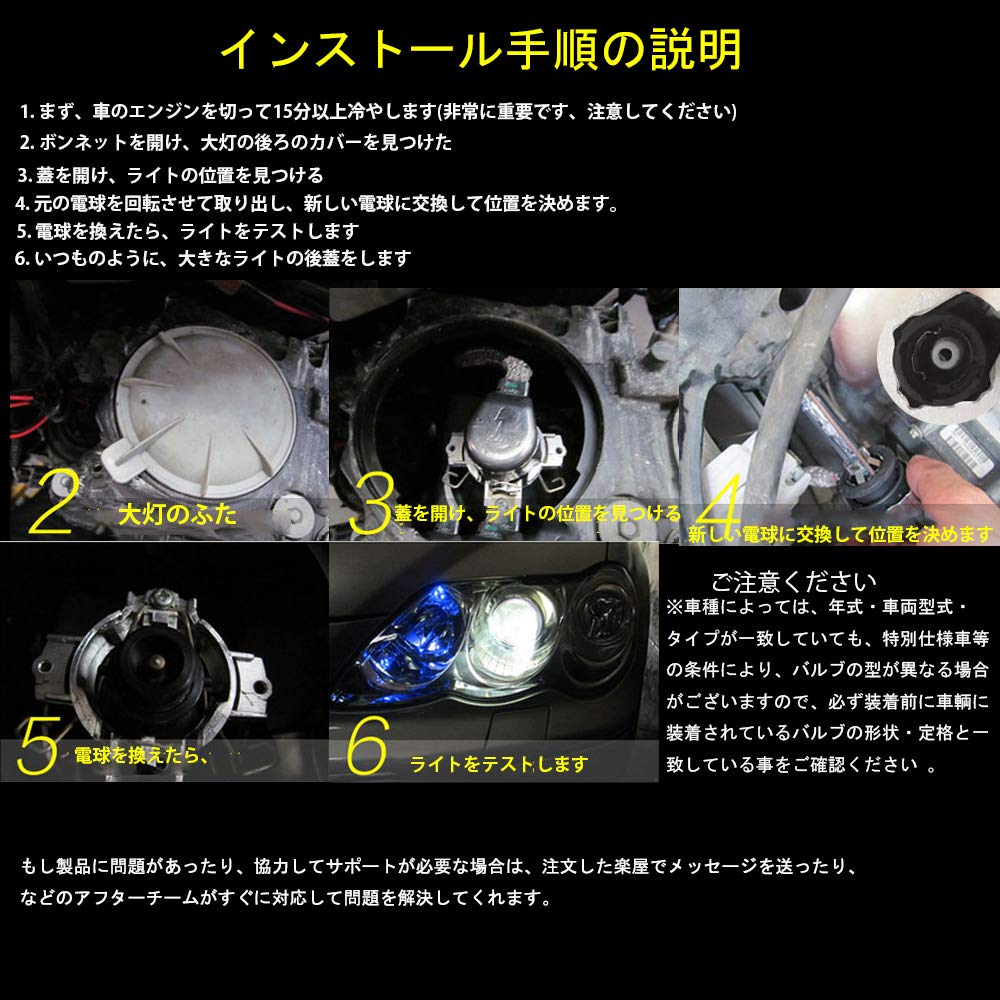 インストール手順の説明

1. まず、車のエンジンを切って15分以上冷やします(非常に重要です、注意してください)
2. ボンネットを開け、大灯の後ろのカバーを見つけた
3. 蓋を開け、ライトの位置を見つける
4. 元の電球を回転させて取り出し、新しい電球に交換して位置を決めます。
5. 電球を換えたら、ライトをテストします
6. いつものように、大きなライトの後蓋をします

2 大灯のふた
3 蓋を開け、ライトの位置を見つける
4 新しい電球に交換して位置を決めます
5 電球を換えたら、
6 ライトをテストします

ご注意ください
※車種によっては、年式・車両型式・タイプが一致していても、特別仕様車等の条件により、バルブの型が異なる場合がございますので、必ず装着前に車輌に装着されているバルブの形状・定格と一致している事をご確認ください 。

もし製品に問題があったり、協力してサポートが必要な場合は、注文した楽屋でメッセージを送ったり、などのアフターチームがすぐに対応して問題を解決してくれます。