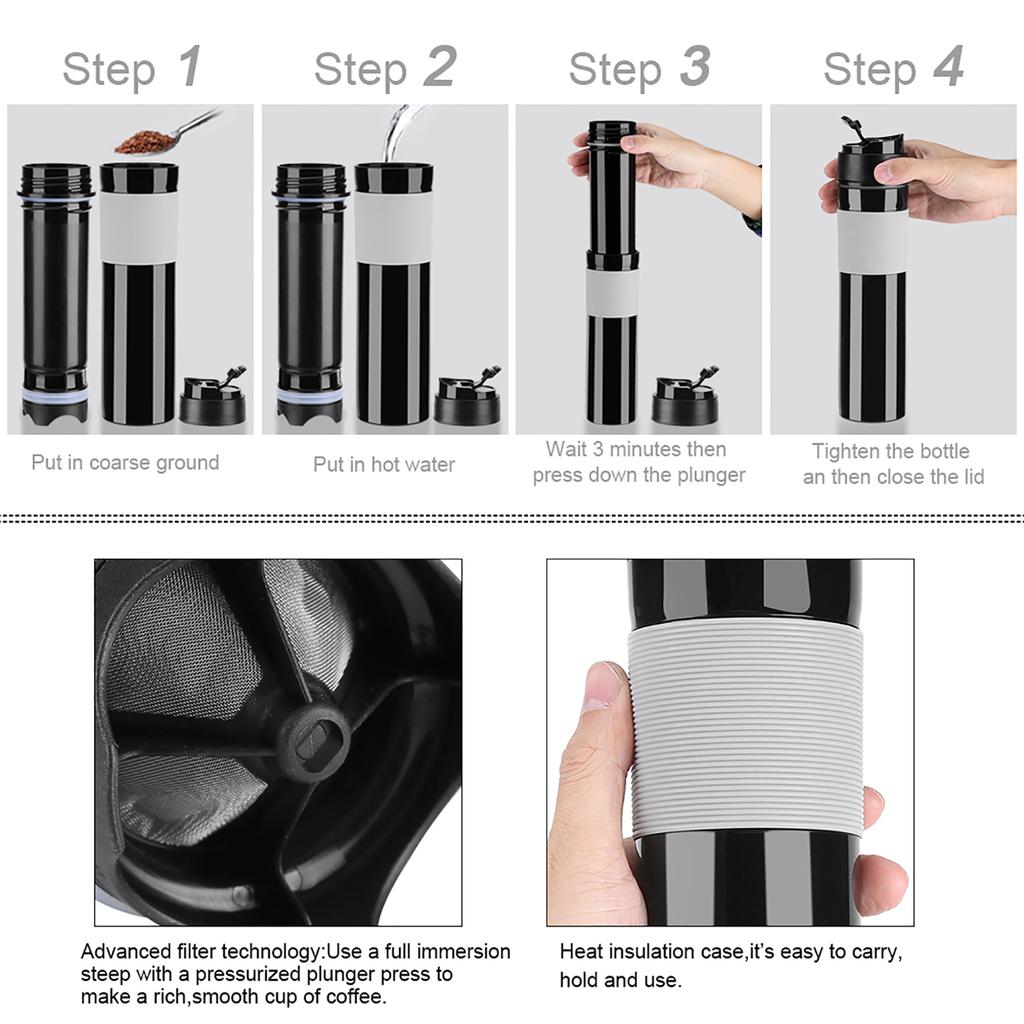 Step 1

Put in coarse ground

Step 2

Put in hot water

Step 3

Wait 3 minutes then press down the plunger

Step 4

Tighten the bottle an then close the lid

Advanced filter technology:Use a full immersion steep with a pressurized plunger press to make a rich,smooth cup of coffee.

Heat insulation case,it's easy to carry, hold and use.