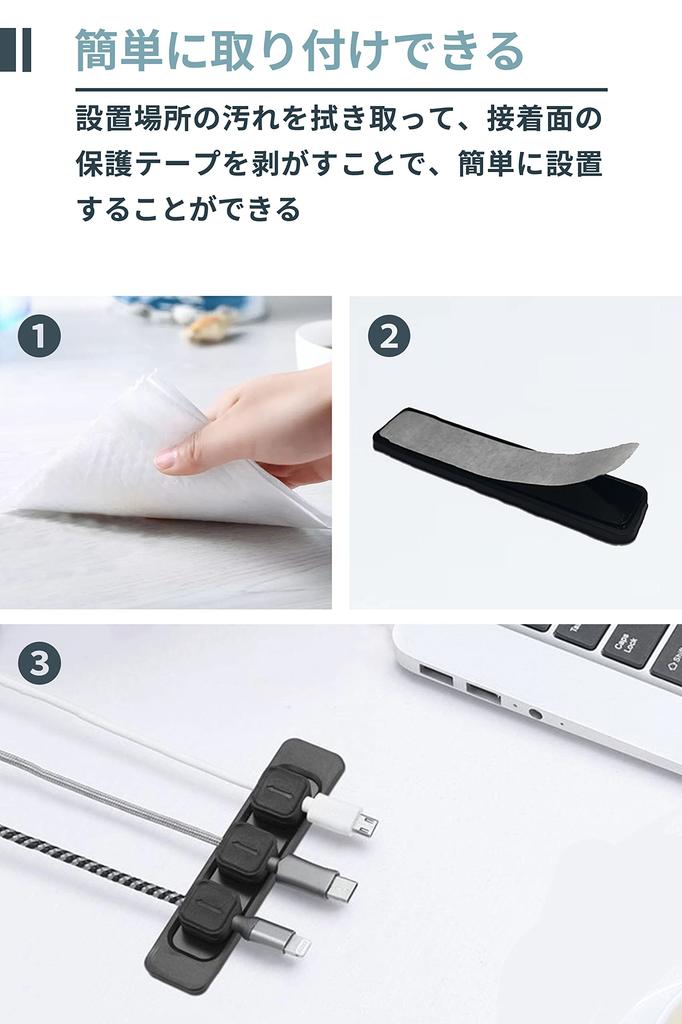 簡単に取り付けできる

設置場所の汚れを拭き取って、接着面の保護テープを剥がすことで、簡単に設置することができる

1

2

3

Caps Lock