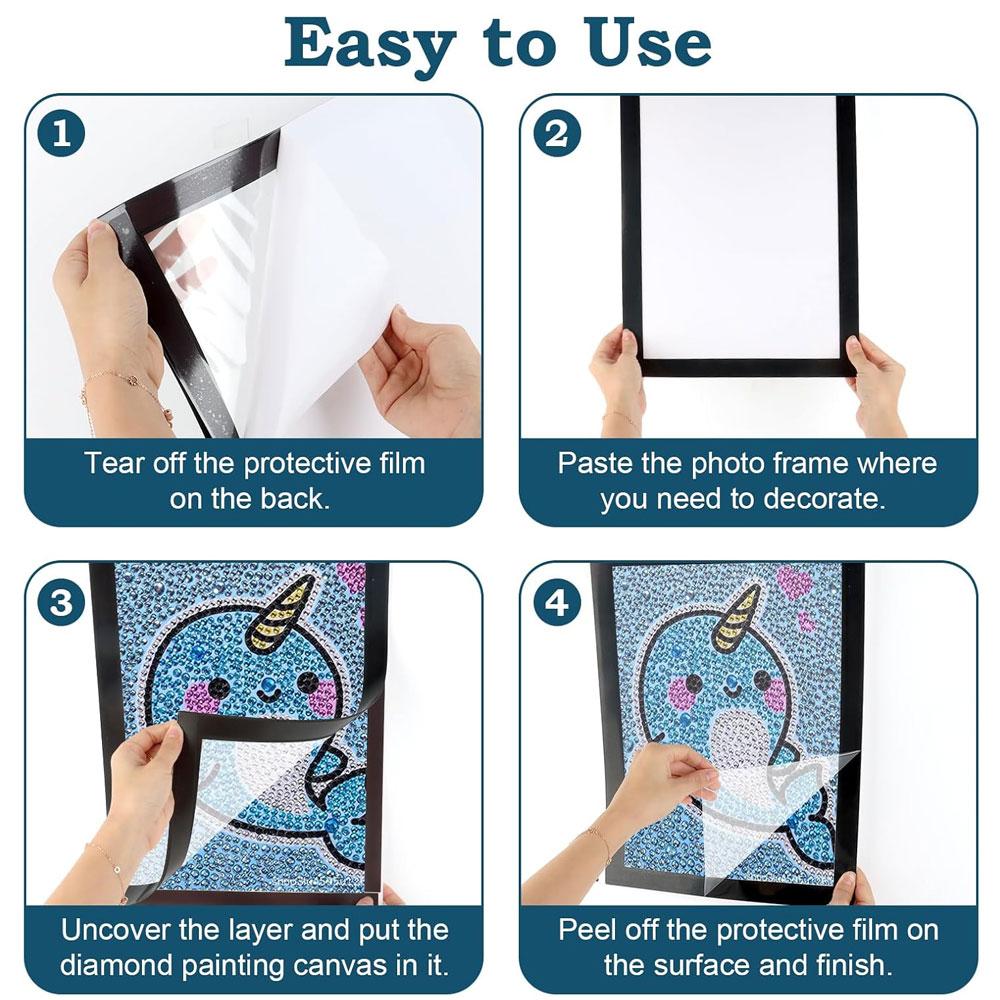 Easy to Use

1
Tear off the protective film on the back.

2
Paste the photo frame where you need to decorate.

3
Uncover the layer and put the diamond painting canvas in it.

4
Peel off the protective film on the surface and finish.