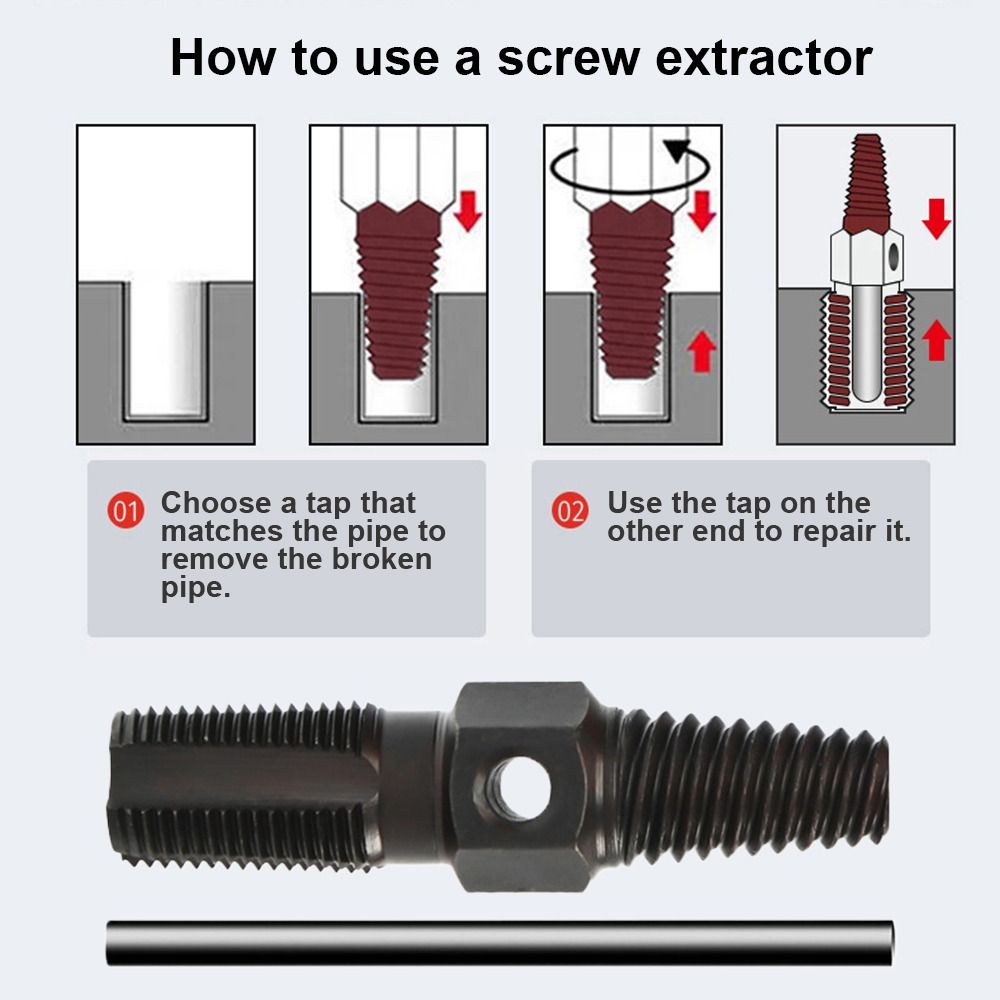 How to use a screw extractor

01 Choose a tap that matches the pipe to remove the broken pipe.

02 Use the tap on the other end to repair it.