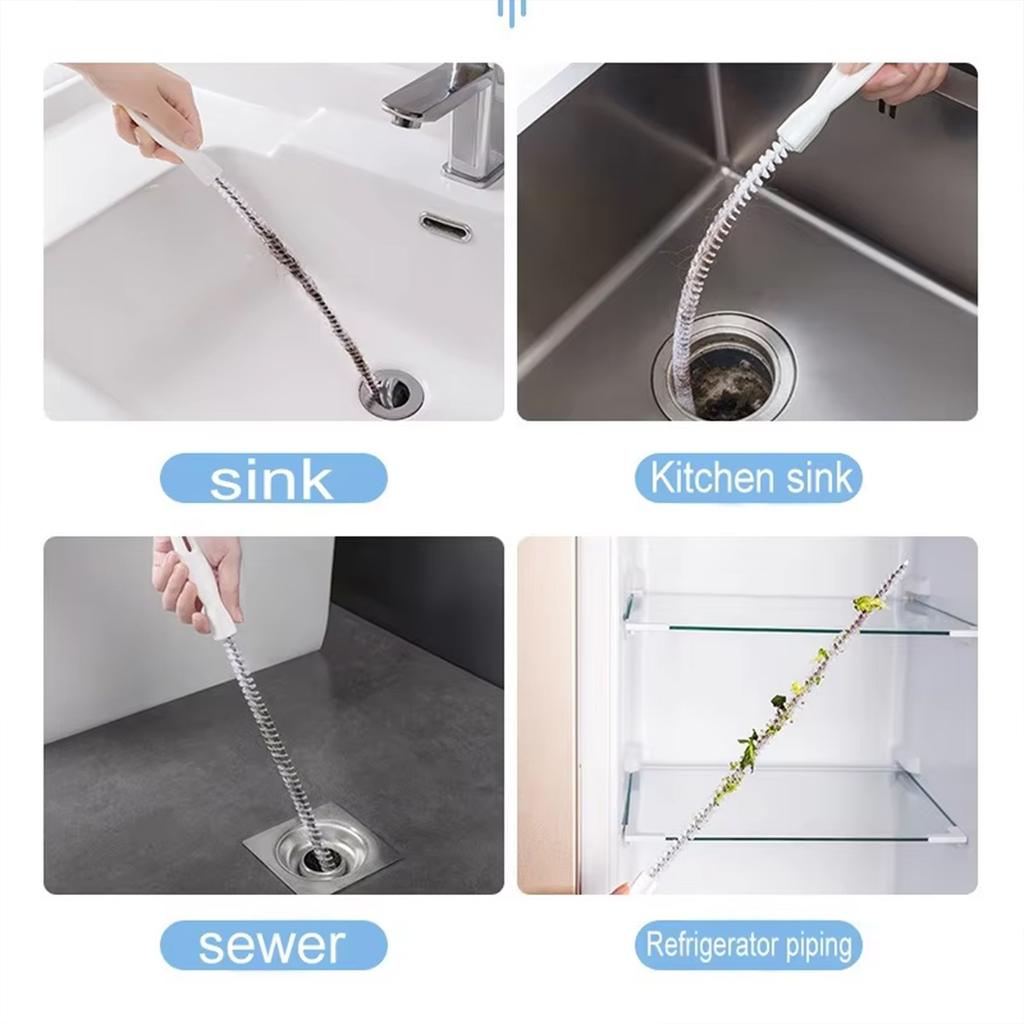 sink

Kitchen sink

sewer

Refrigerator piping