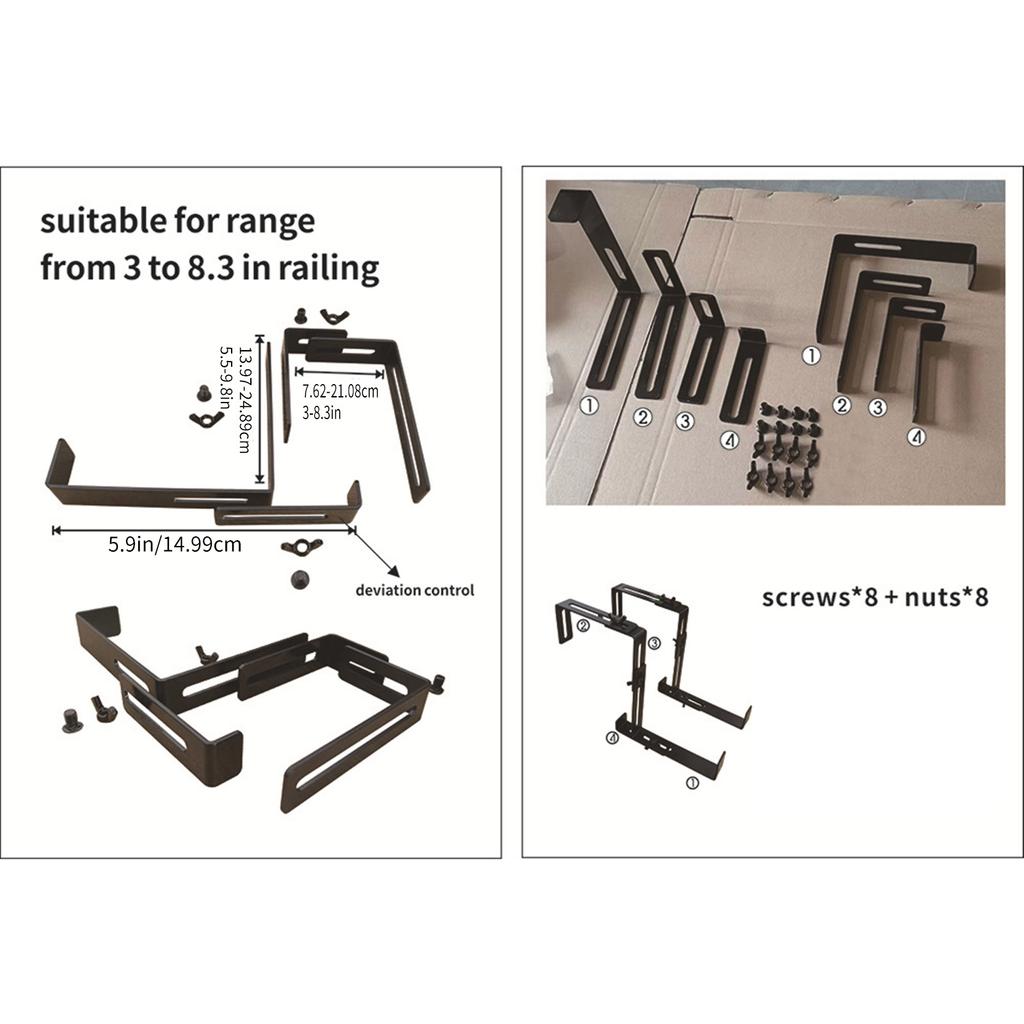 suitable for range from 3 to 8.3 in railing

13.97-24.89cm
5.5-9.8in

7.62-21.08cm
3-8.3in

5.9in/14.99cm

deviation control

①
②
③
④
①
②
③
④

screws*8 + nuts*8

②
③
④
①