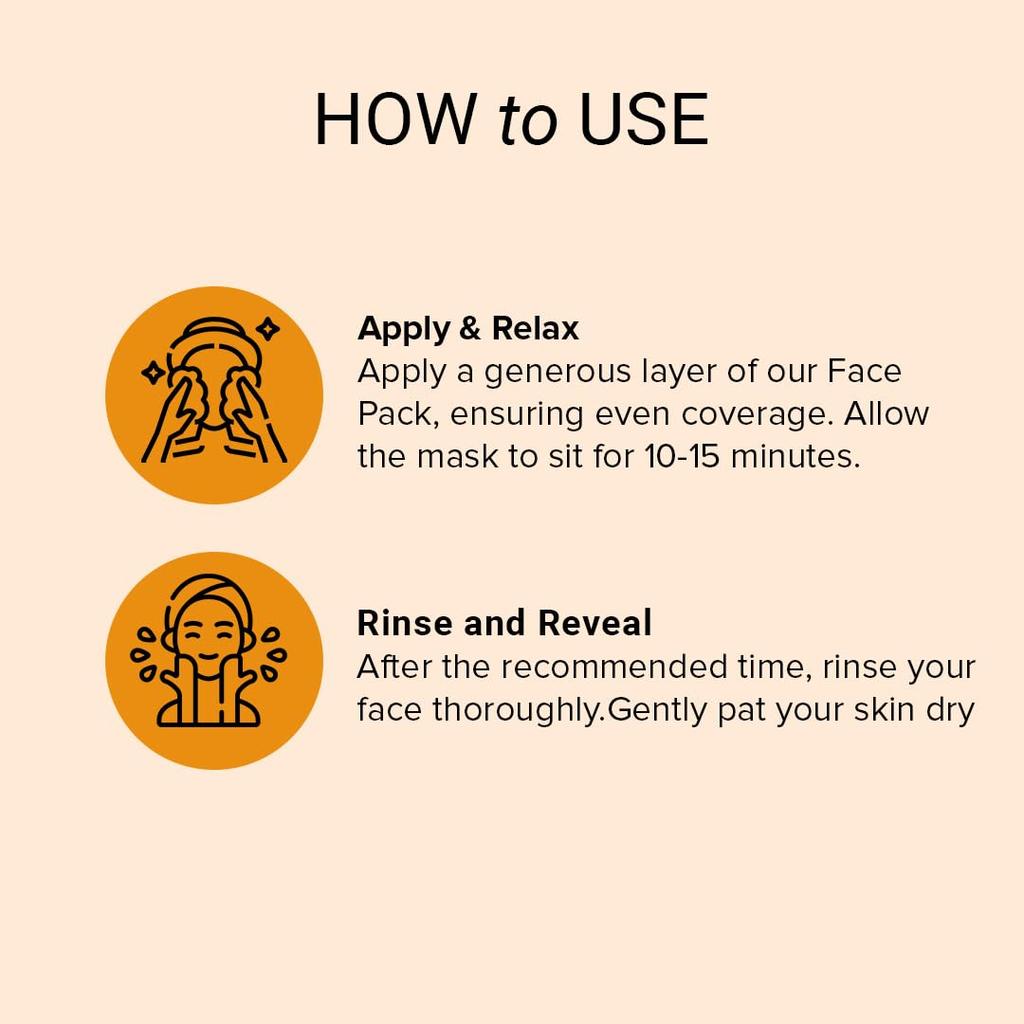 HOW to USE

Apply & Relax
Apply a generous layer of our Face Pack, ensuring even coverage. Allow the mask to sit for 10-15 minutes.

Rinse and Reveal
After the recommended time, rinse your face thoroughly.Gently pat your skin dry