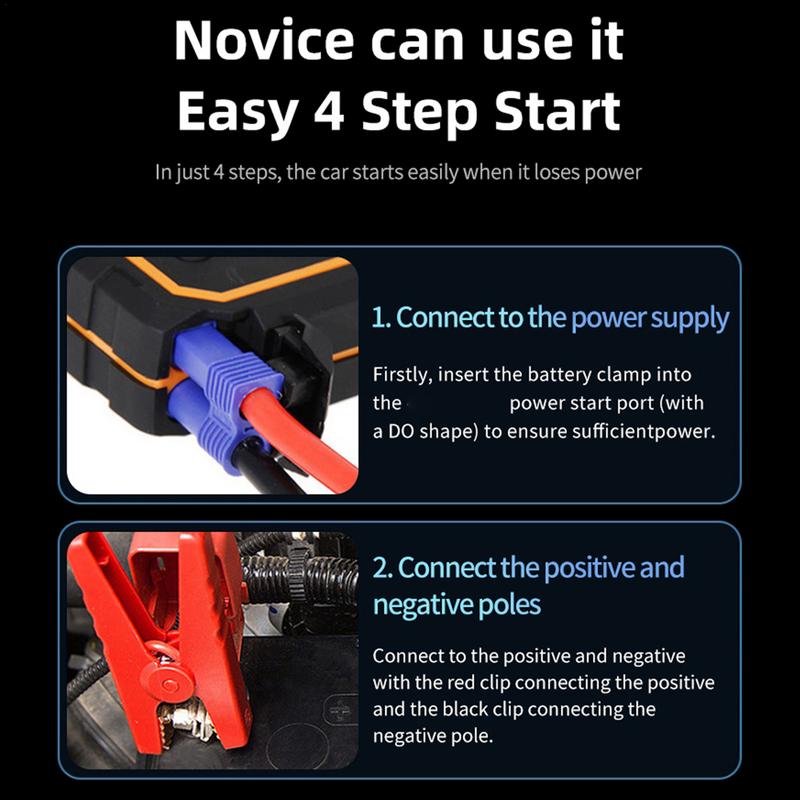 Novice can use it
Easy 4 Step Start

In just 4 steps, the car starts easily when it loses power

1. Connect to the power supply

Firstly, insert the battery clamp into the power start port (with a DO shape) to ensure sufficientpower.

2. Connect the positive and negative poles

Connect to the positive and negative with the red clip connecting the positive and the black clip connecting the negative pole.