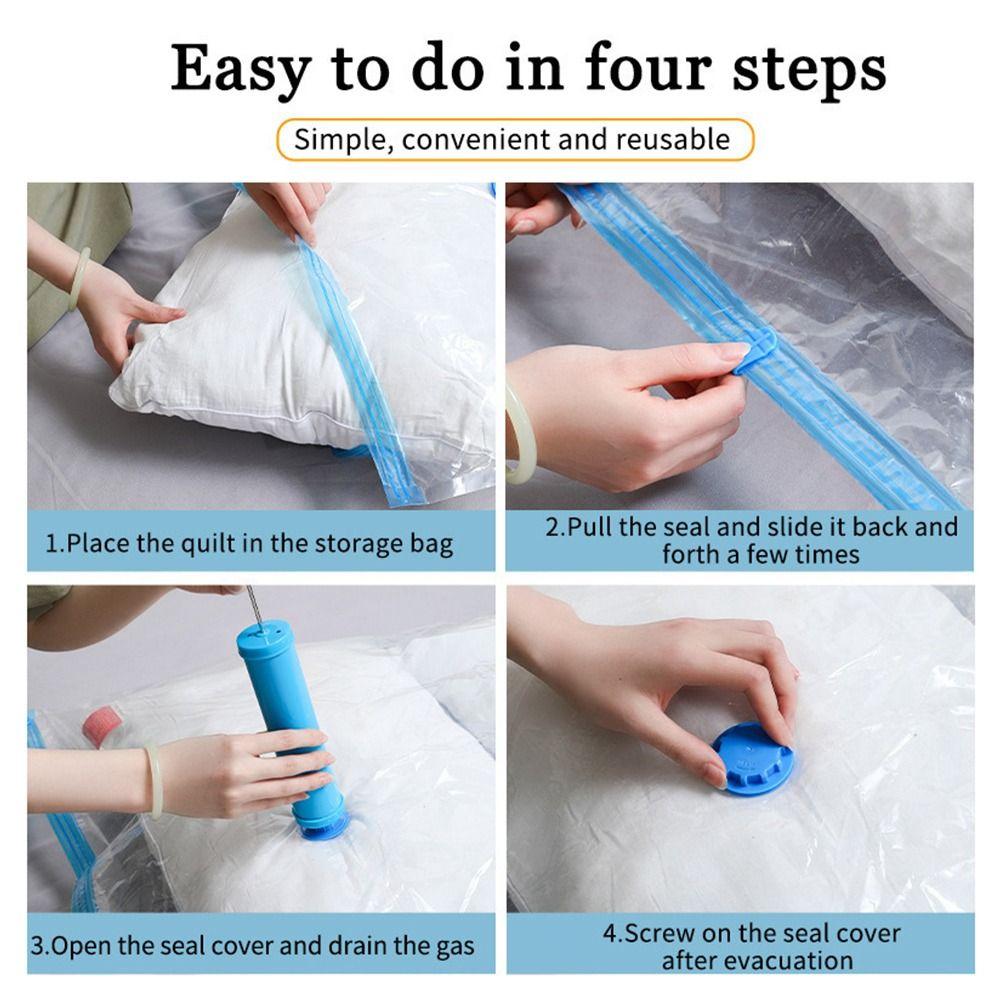 Easy to do in four steps

Simple, convenient and reusable

1.Place the quilt in the storage bag

2.Pull the seal and slide it back and forth a few times

3.Open the seal cover and drain the gas

4.Screw on the seal cover after evacuation