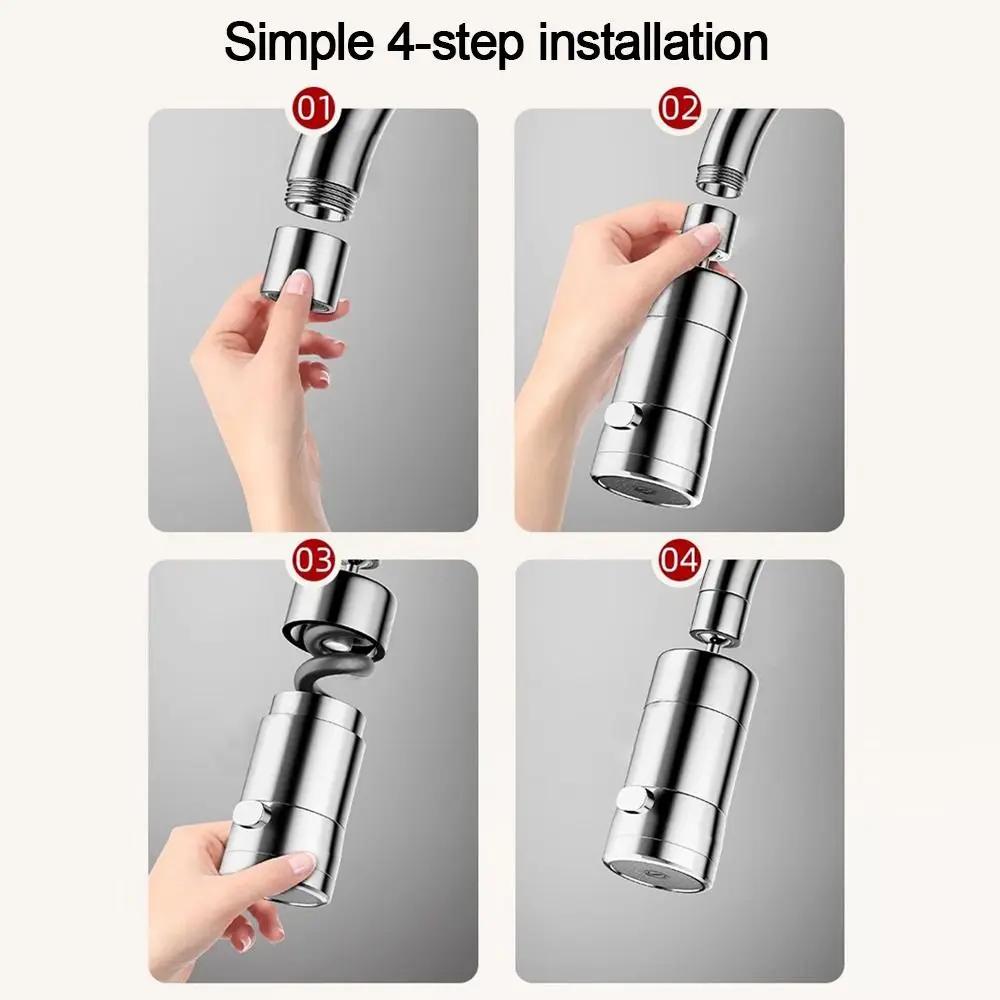 Simple 4-step installation

01

02

03

04