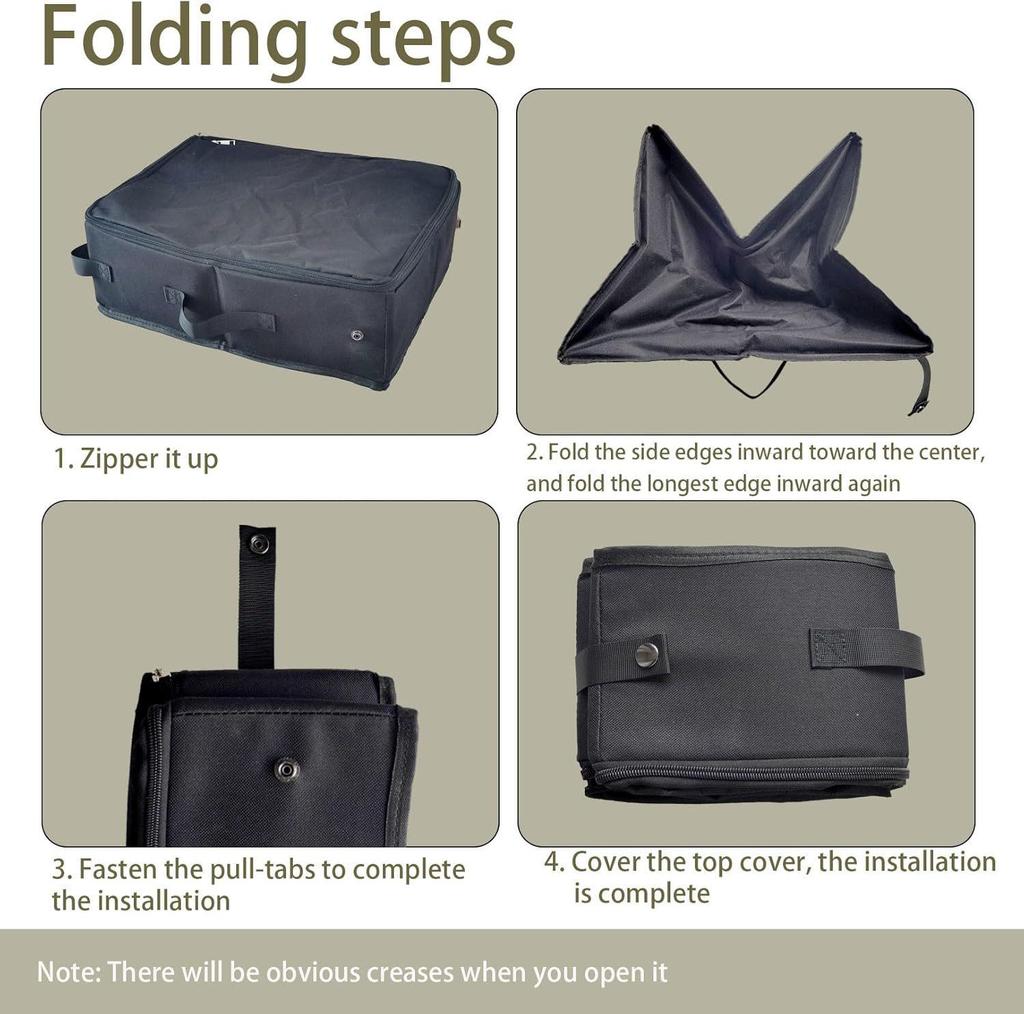 Folding steps

1. Zipper it up

2. Fold the side edges inward toward the center, and fold the longest edge inward again

3. Fasten the pull-tabs to complete the installation

4. Cover the top cover, the installation is complete

Note: There will be obvious creases when you open it