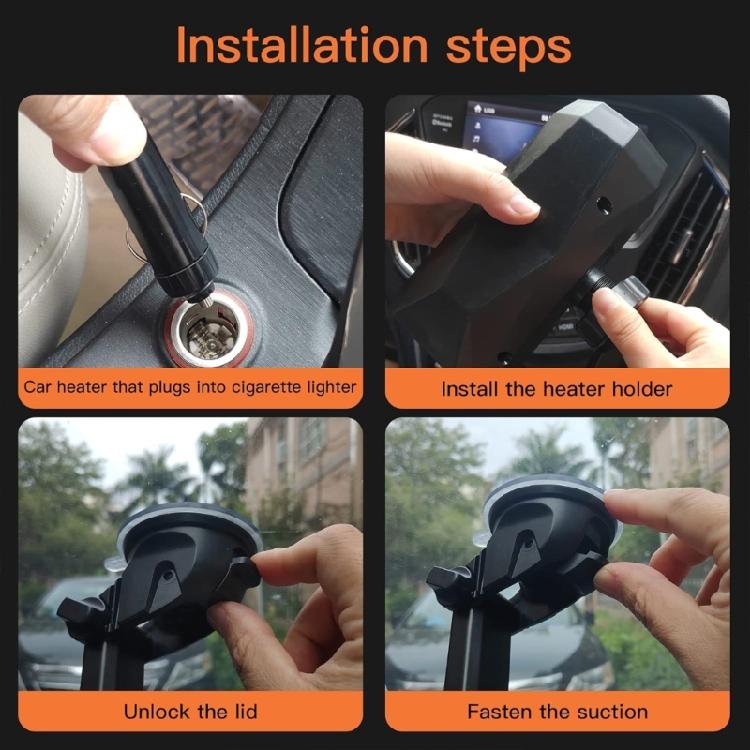 Installation steps

Car heater that plugs into cigarette lighter

Install the heater holder

Unlock the lid

Fasten the suction