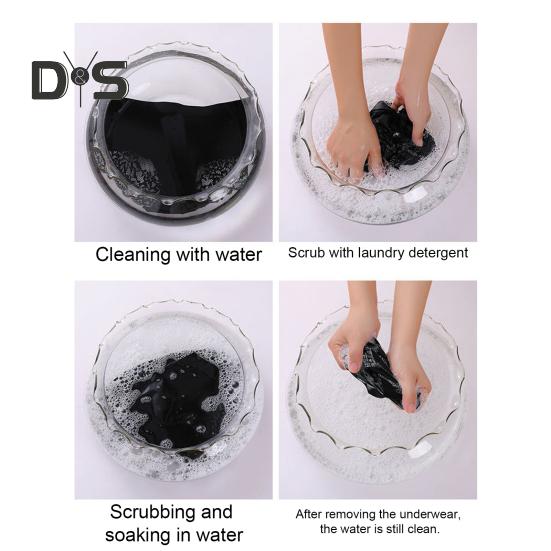 D&S

Cleaning with water

Scrub with laundry detergent

Scrubbing and soaking in water

After removing the underwear, the water is still clean.