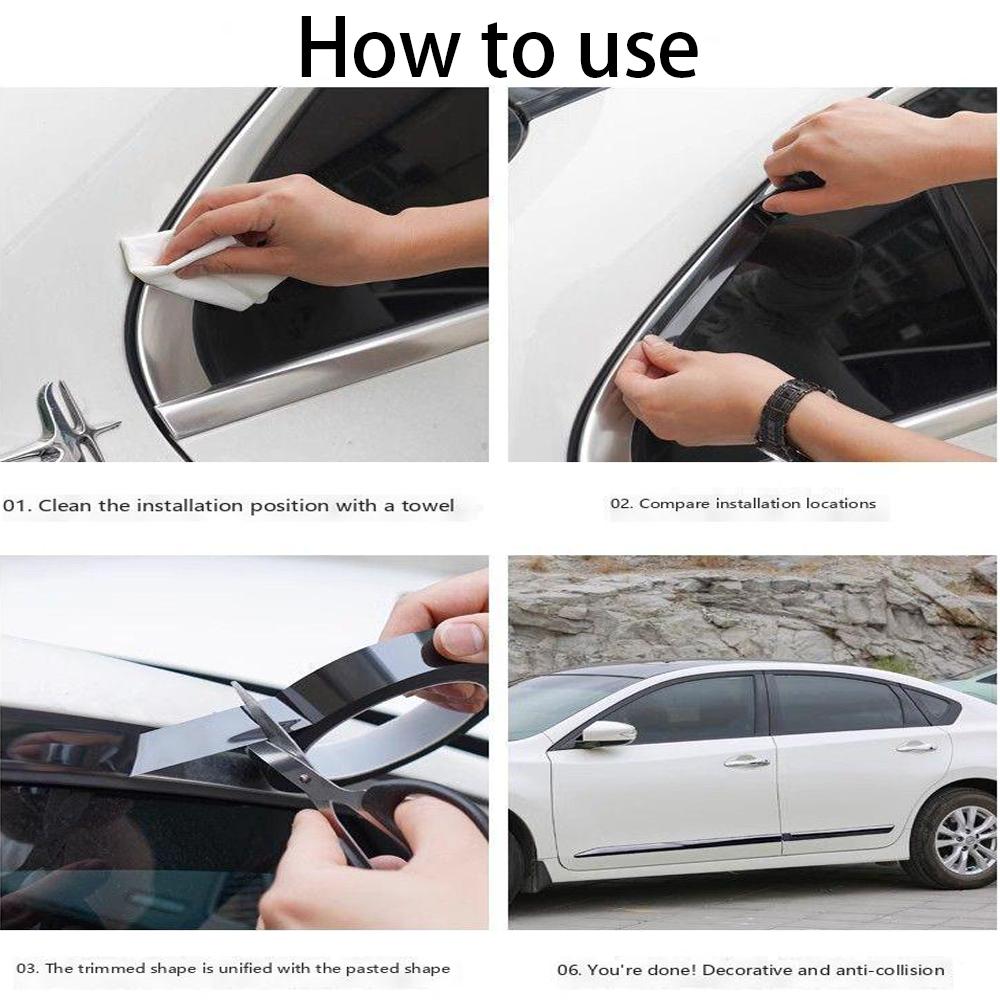 How to use

01. Clean the installation position with a towel

02. Compare installation locations

03. The trimmed shape is unified with the pasted shape

06. You're done! Decorative and anti-collision