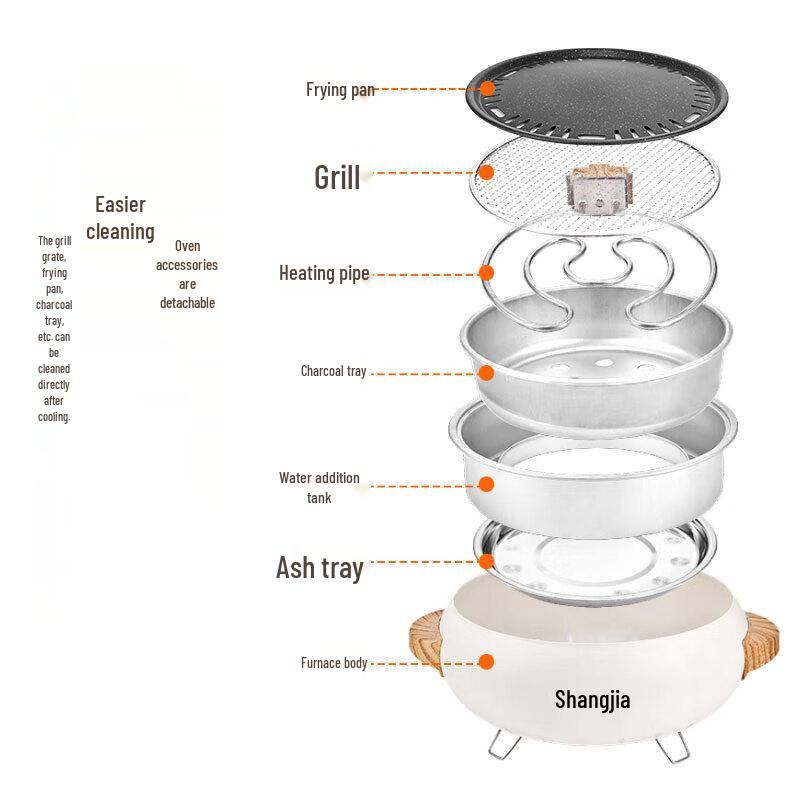 Easier cleaning

The grill grate, frying pan, charcoal tray, etc. can be cleaned directly after cooling.

Oven accessories are detachable

Frying pan

Grill

Heating pipe

Charcoal tray

Water addition tank

Ash tray

Furnace body

Shangjia