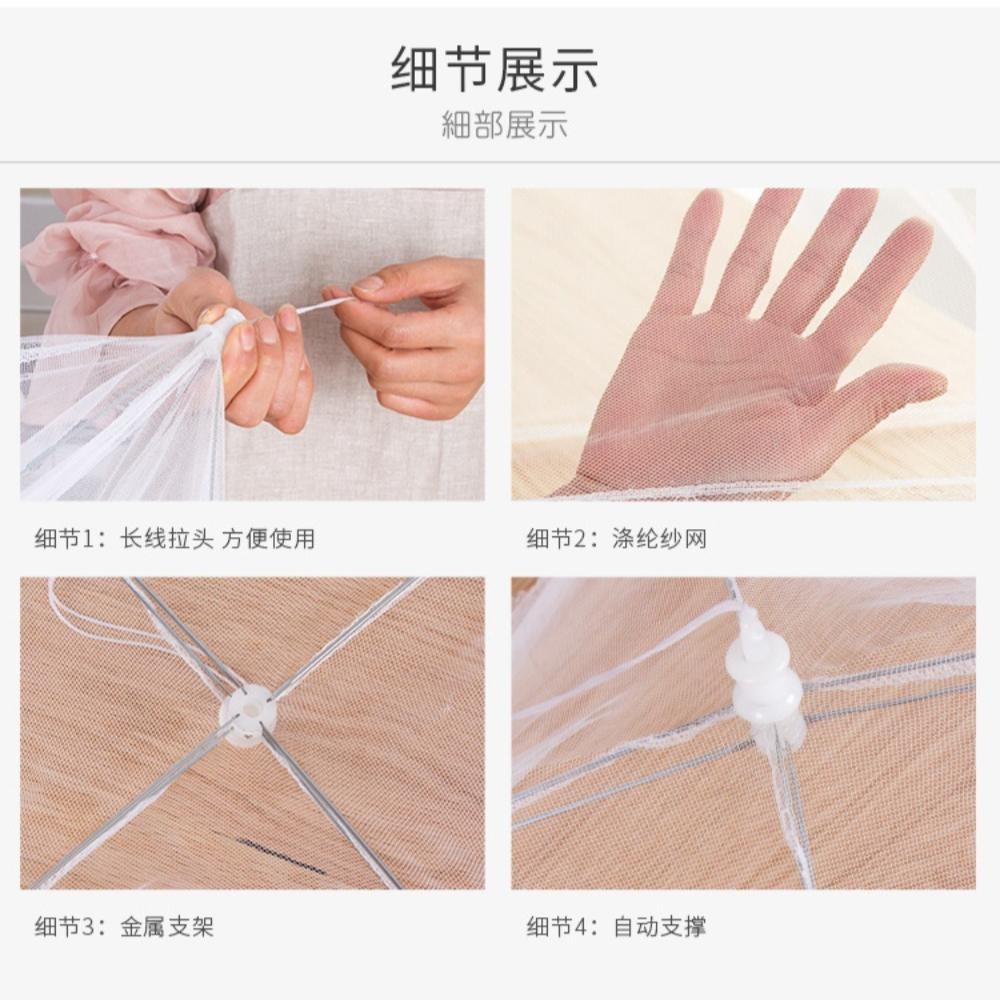 细节展示
細部展示

细节1：长线拉头 方便使用

细节2：涤纶纱网

细节3：金属支架

细节4：自动支撑