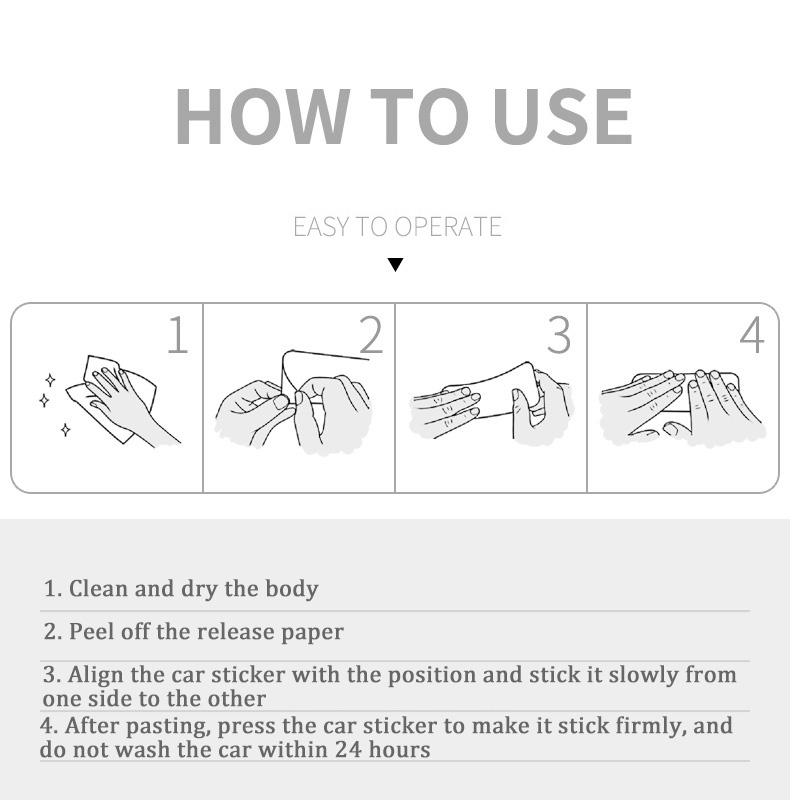 HOW TO USE

EASY TO OPERATE

1

2

3

4

1. Clean and dry the body

2. Peel off the release paper

3. Align the car sticker with the position and stick it slowly from one side to the other

4. After pasting, press the car sticker to make it stick firmly, and do not wash the car within 24 hours