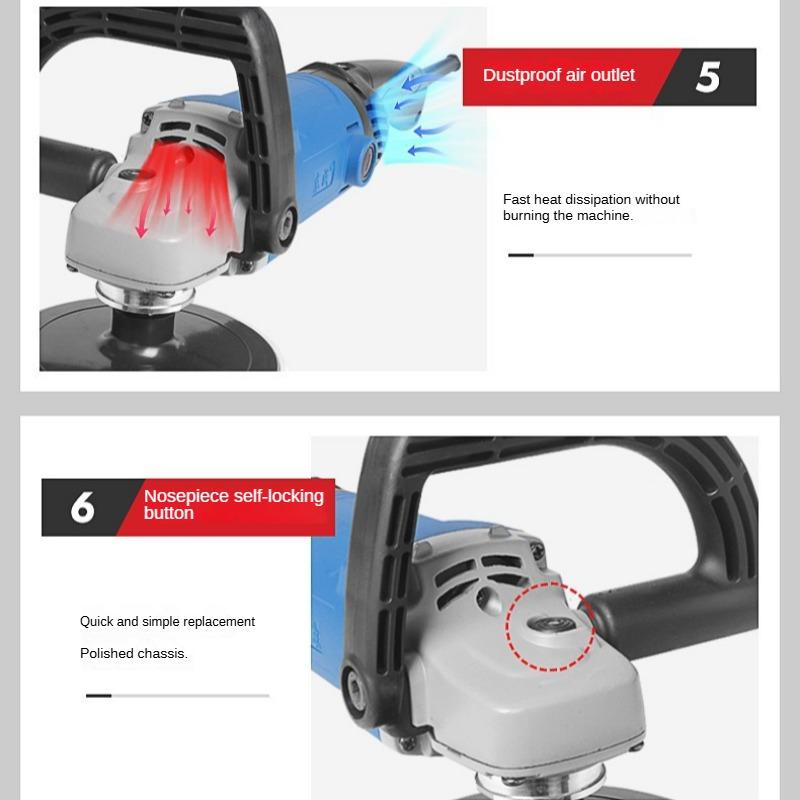 Dustproof air outlet

5

Fast heat dissipation without burning the machine.

6

Nosepiece self-locking button

Quick and simple replacement

Polished chassis.