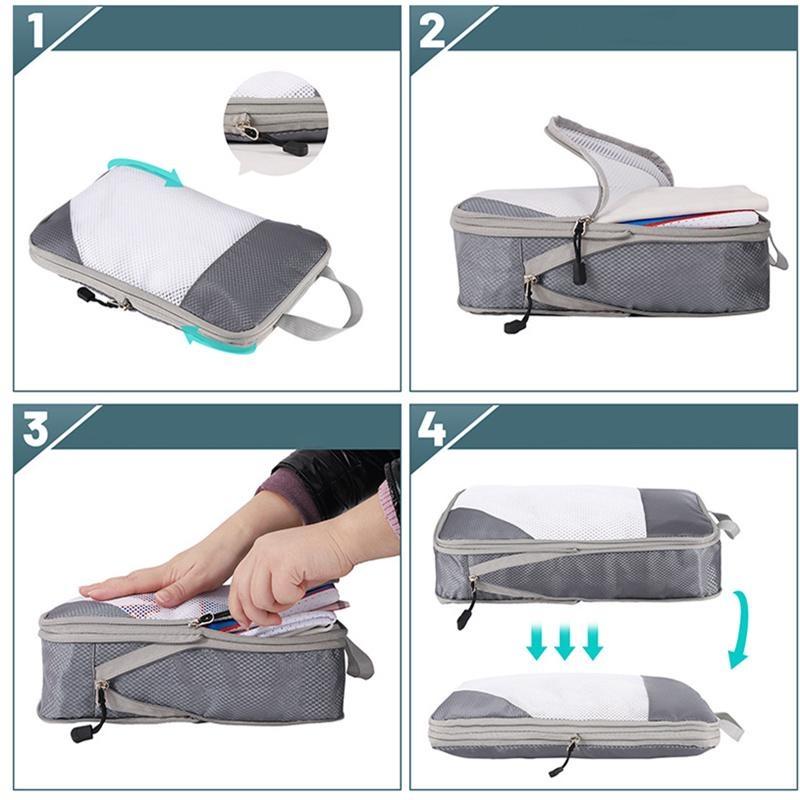 1

2

3

4