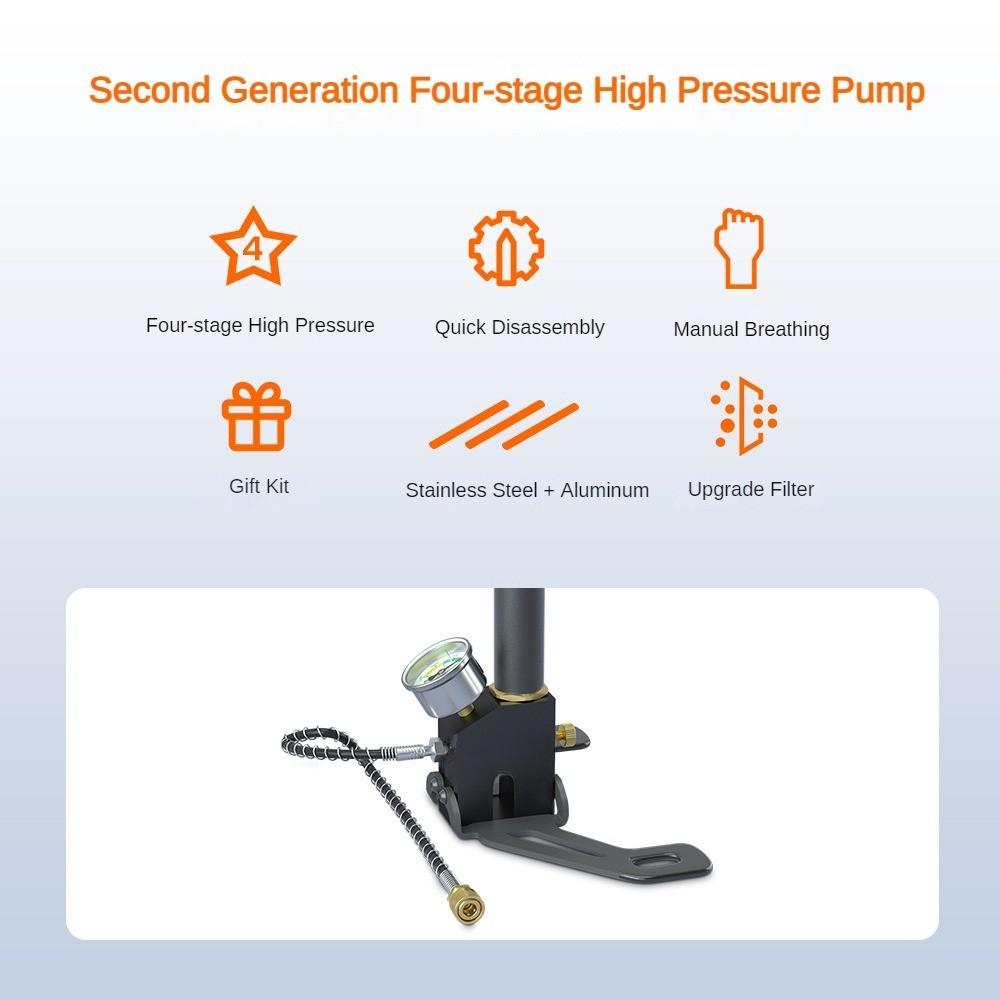 Second Generation Four-stage High Pressure Pump

4

Four-stage High Pressure

Quick Disassembly

Manual Breathing

Gift Kit

Stainless Steel + Aluminum

Upgrade Filter