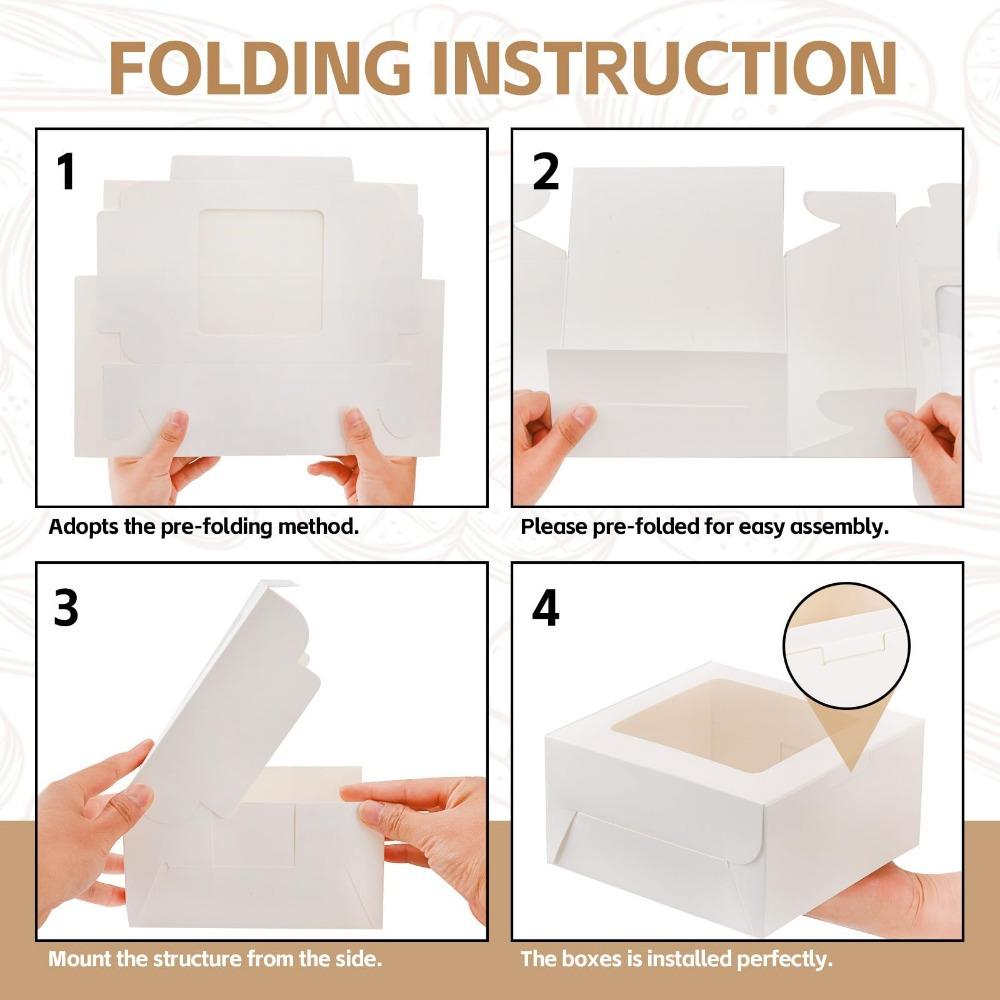 FOLDING INSTRUCTION

1

Adopts the pre-folding method.

2

Please pre-folded for easy assembly.

3

Mount the structure from the side.

4

The boxes is installed perfectly.