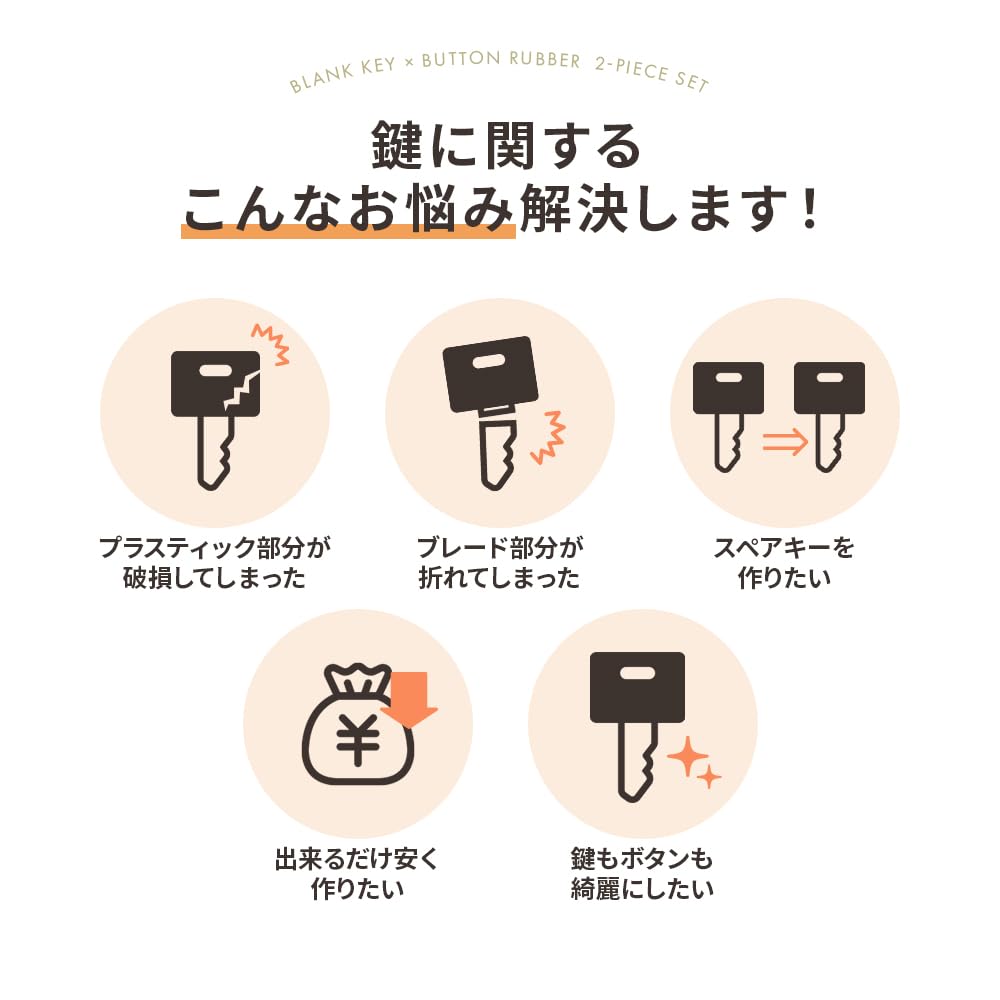 BLANK KEY × BUTTON RUBBER 2-PIECE SET

鍵に関する
こんなお悩み解決します！

プラスティック部分が
破損してしまった

ブレード部分が
折れてしまった

スペアキーを
作りたい

¥

出来るだけ安く
作りたい

鍵もボタンも
綺麗にしたい