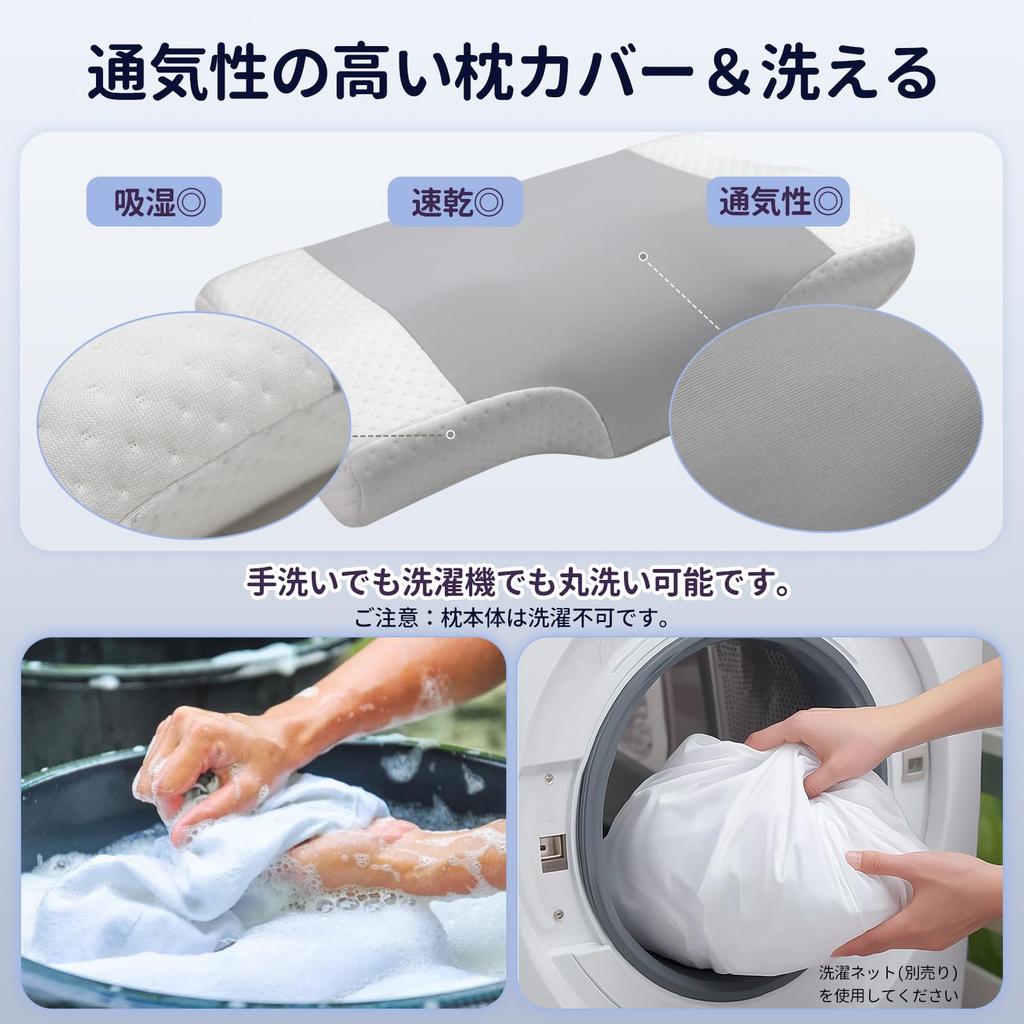 通気性の高い枕カバー＆洗える

吸湿◎

速乾◎

通気性◎

手洗いでも洗濯機でも丸洗い可能です。

ご注意：枕本体は洗濯不可です。

洗濯ネット(別売り)を使用してください