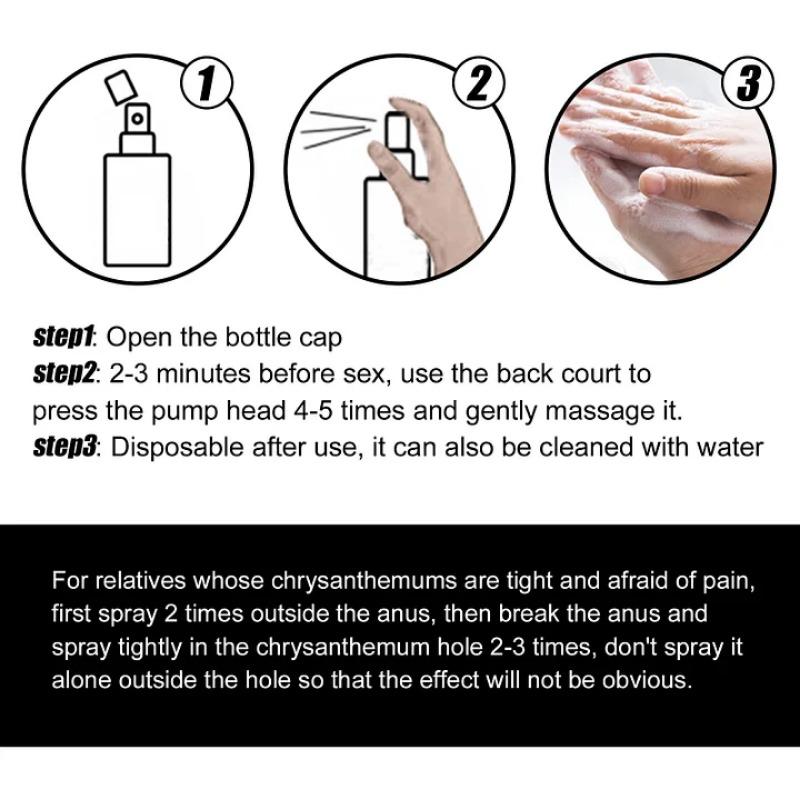 1

2

3

step1: Open the bottle cap
step2: 2-3 minutes before sex, use the back court to press the pump head 4-5 times and gently massage it.
step3: Disposable after use, it can also be cleaned with water

For relatives whose chrysanthemums are tight and afraid of pain, first spray 2 times outside the anus, then break the anus and spray tightly in the chrysanthemum hole 2-3 times, don't spray it alone outside the hole so that the effect will not be obvious.