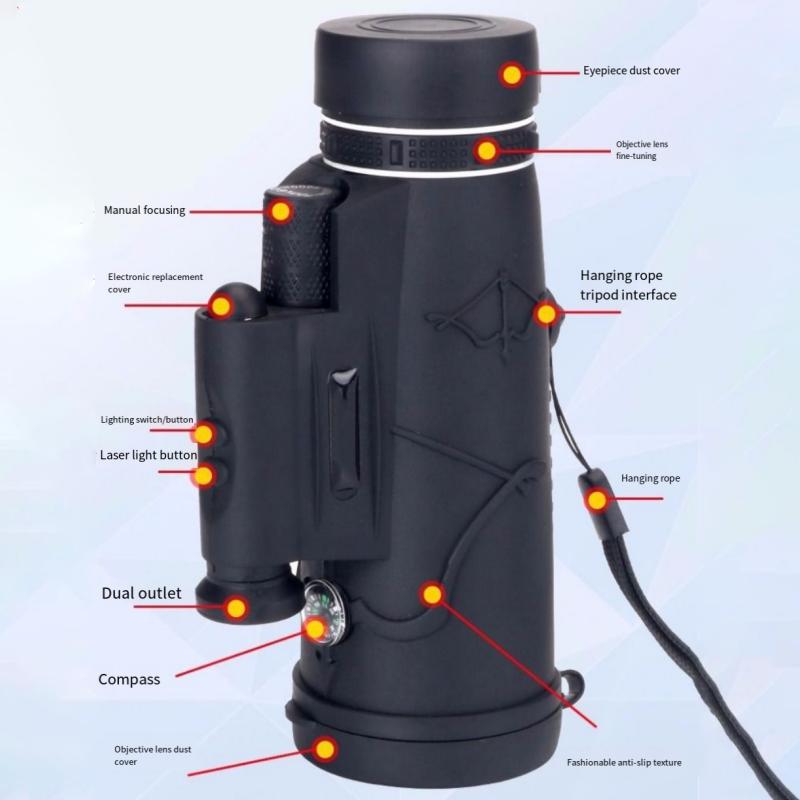 Eyepiece dust cover

Objective lens fine-tuning

Manual focusing

Electronic replacement cover

Hanging rope tripod interface

Lighting switch/button

Laser light button

Hanging rope

Dual outlet

Compass

Objective lens dust cover

Fashionable anti-slip texture