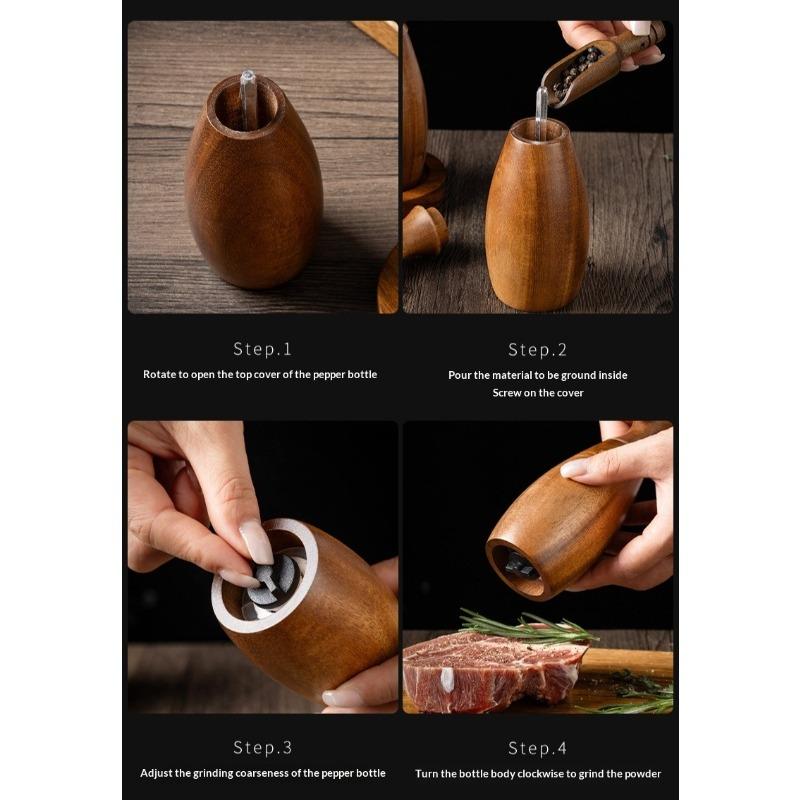 Step.1

Rotate to open the top cover of the pepper bottle

Step.2

Pour the material to be ground inside
Screw on the cover

Step.3

Adjust the grinding coarseness of the pepper bottle

Step.4

Turn the bottle body clockwise to grind the powder