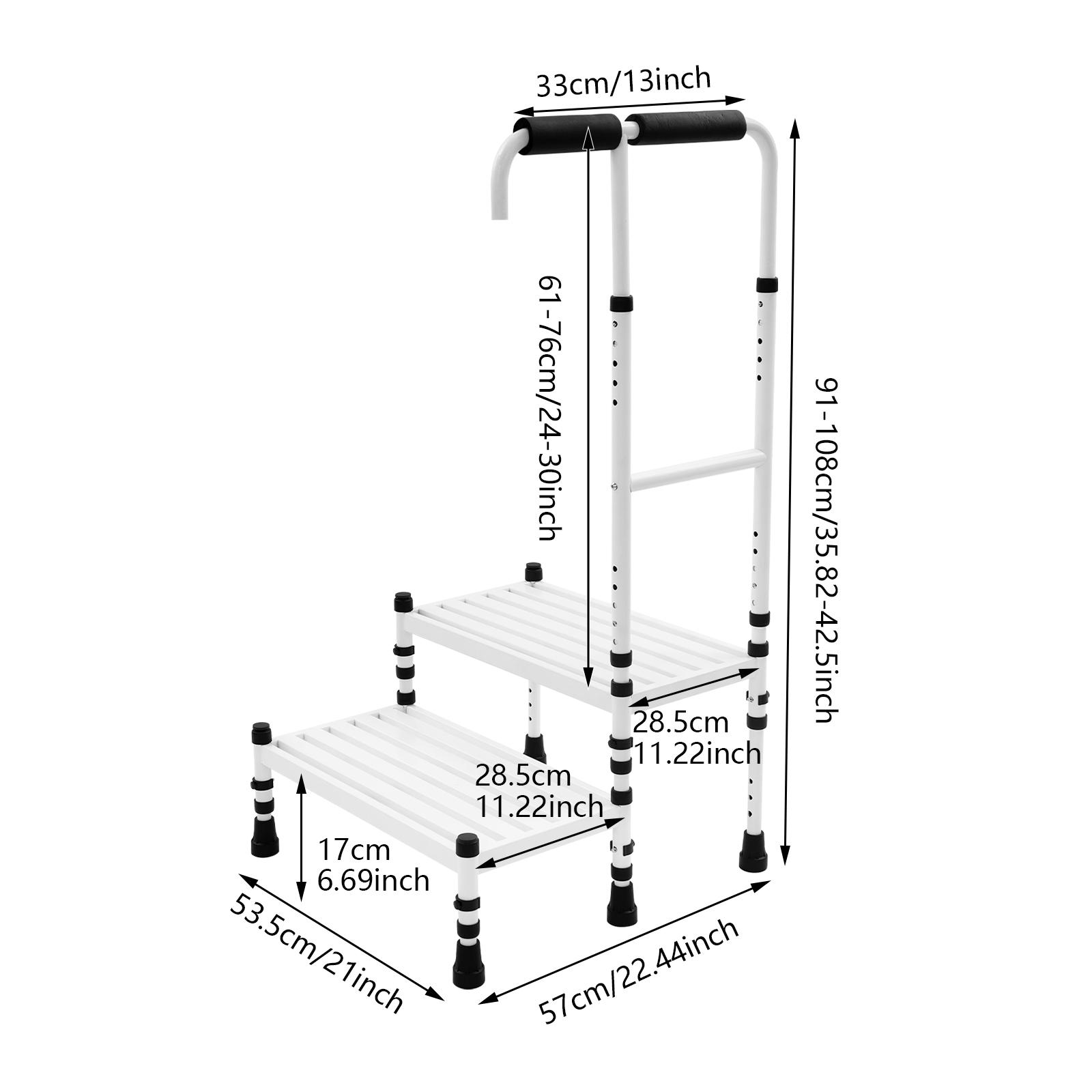 33cm/13inch

61-76cm/24-30inch

91-108cm/35.82-42.5inch

28.5cm
11.22inch

28.5cm
11.22inch

17cm
6.69inch

53.5cm/21inch

57cm/22.44inch