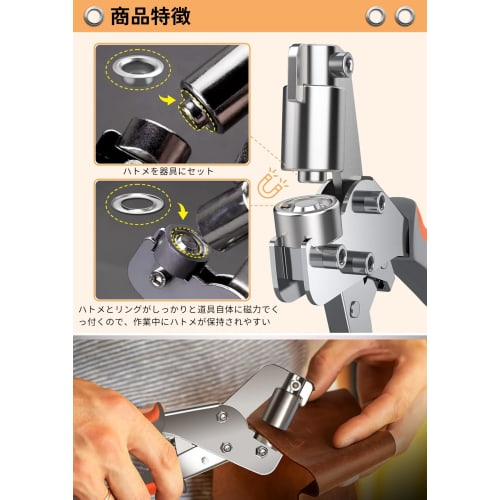 商品特徴

ハトメを器具にセット

ハトメとリングがしっかりと道具自体に磁力でくっ付くので、作業中にハトメが保持されやすい