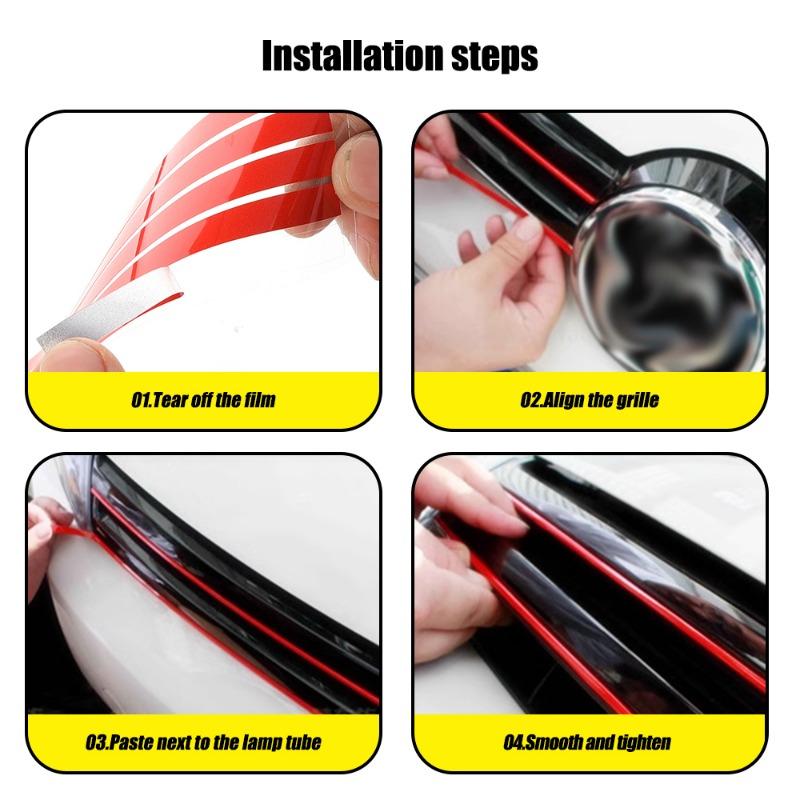 Installation steps

01.Tear off the film

02.Align the grille

03.Paste next to the lamp tube

04.Smooth and tighten