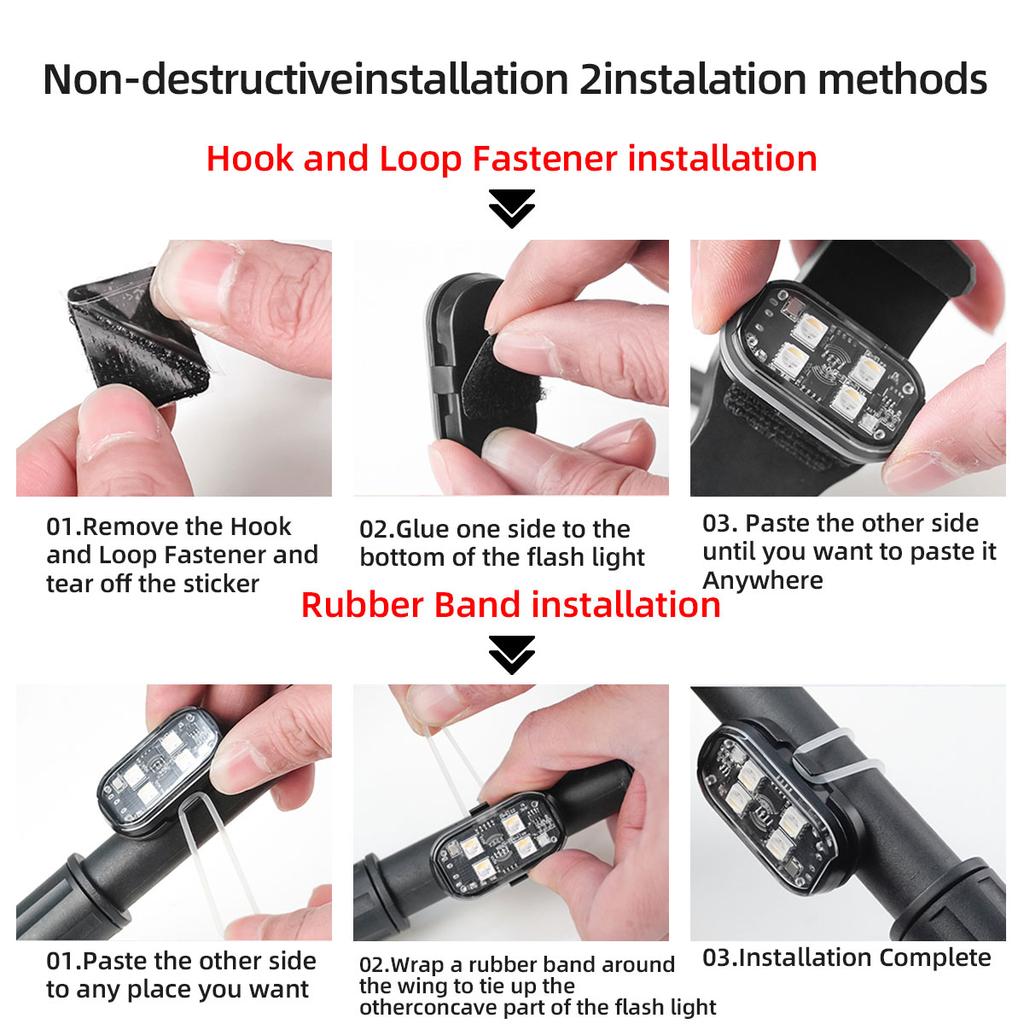 Non-destructiveinstallation 2instalation methods

Hook and Loop Fastener installation

01.Remove the Hook and Loop Fastener and tear off the sticker

02.Glue one side to the bottom of the flash light

03. Paste the other side until you want to paste it Anywhere

Rubber Band installation

01.Paste the other side to any place you want

02.Wrap a rubber band around the wing to tie up the otherconcave part of the flash light

03.Installation Complete