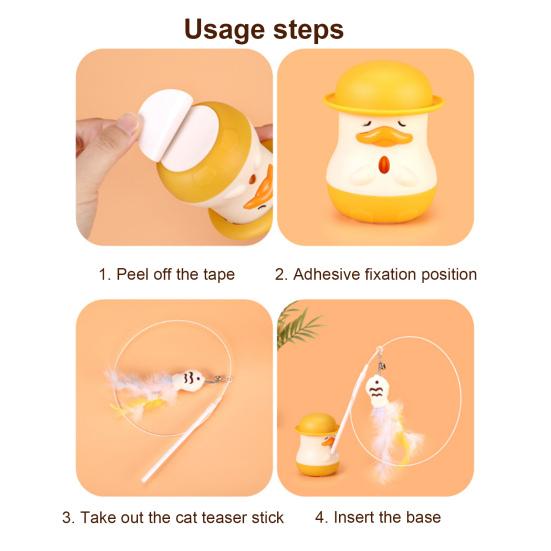 Usage steps

1. Peel off the tape

2. Adhesive fixation position

3. Take out the cat teaser stick

4. Insert the base