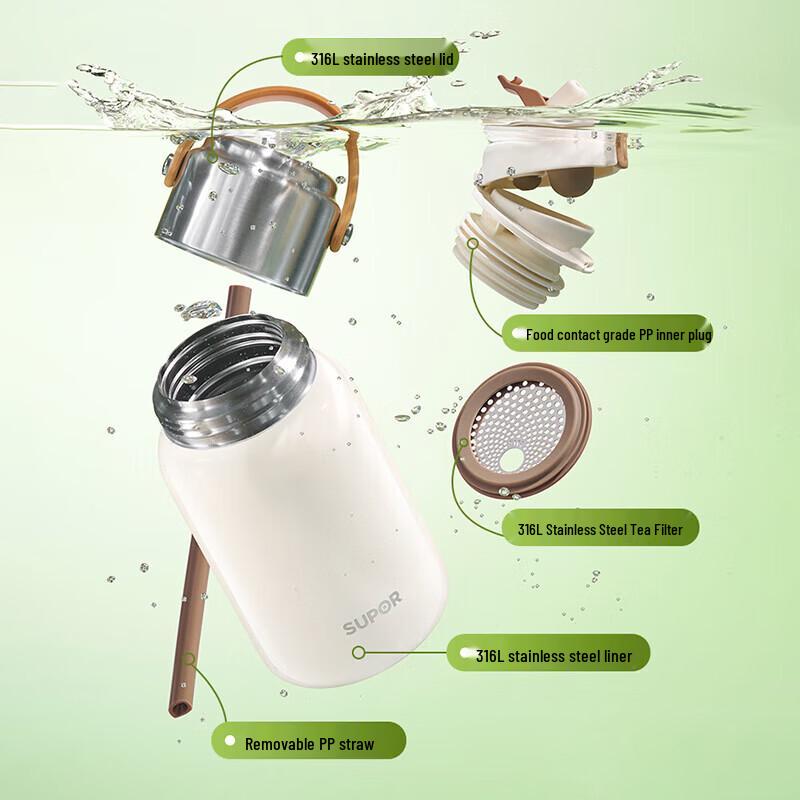 316L stainless steel lid

Food contact grade PP inner plug

316L Stainless Steel Tea Filter

SUPOR

316L stainless steel liner

Removable PP straw