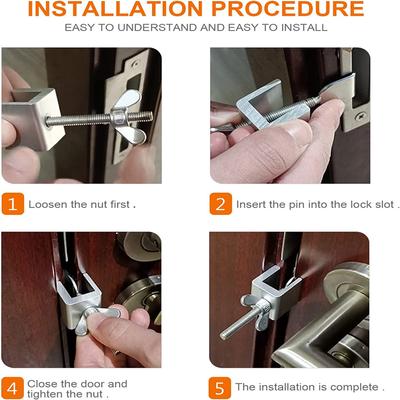 INSTALLATION PROCEDURE
EASY TO UNDERSTAND AND EASY TO INSTALL

1 Loosen the nut first .

2 Insert the pin into the lock slot .

4 Close the door and tighten the nut .

5 The installation is complete .