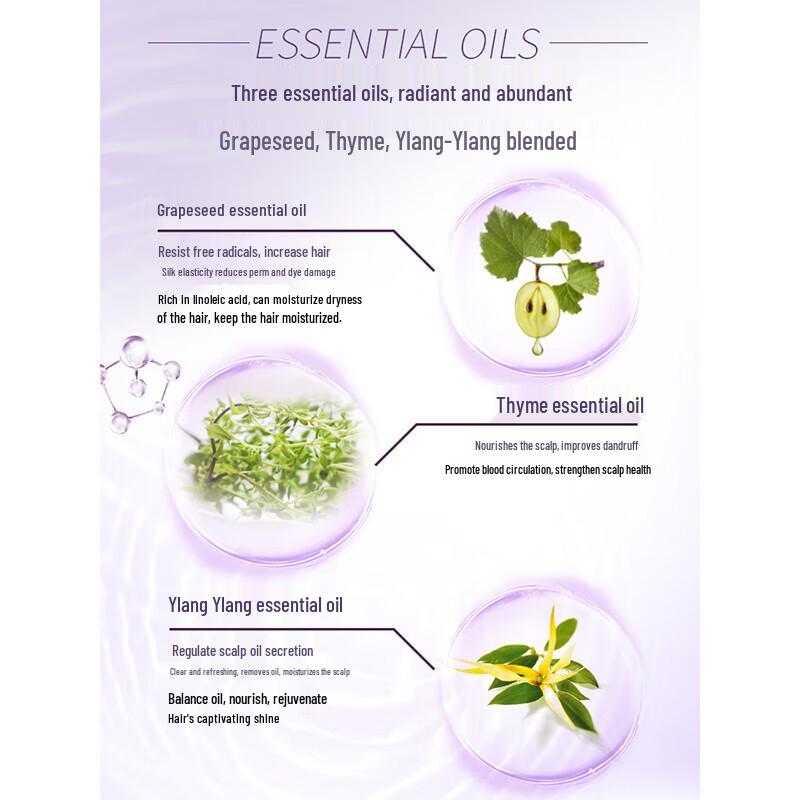 ESSENTIAL OILS

Three essential oils, radiant and abundant

Grapeseed, Thyme, Ylang-Ylang blended

Grapeseed essential oil

Resist free radicals, increase hair
Silk elasticity reduces perm and dye damage

Rich in linoleic acid, can moisturize dryness of the hair, keep the hair moisturized.

Thyme essential oil

Nourishes the scalp, improves dandruff

Promote blood circulation, strengthen scalp health

Ylang Ylang essential oil

Regulate scalp oil secretion
Clear and refreshing, removes oil, moisturizes the scalp

Balance oil, nourish, rejuvenate
Hair's captivating shine