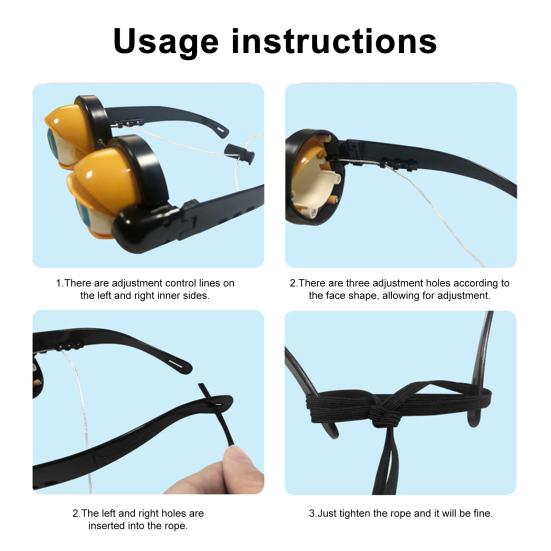 Usage instructions

1.There are adjustment control lines on the left and right inner sides.

2.There are three adjustment holes according to the face shape, allowing for adjustment.

2.The left and right holes are inserted into the rope.

3.Just tighten the rope and it will be fine.