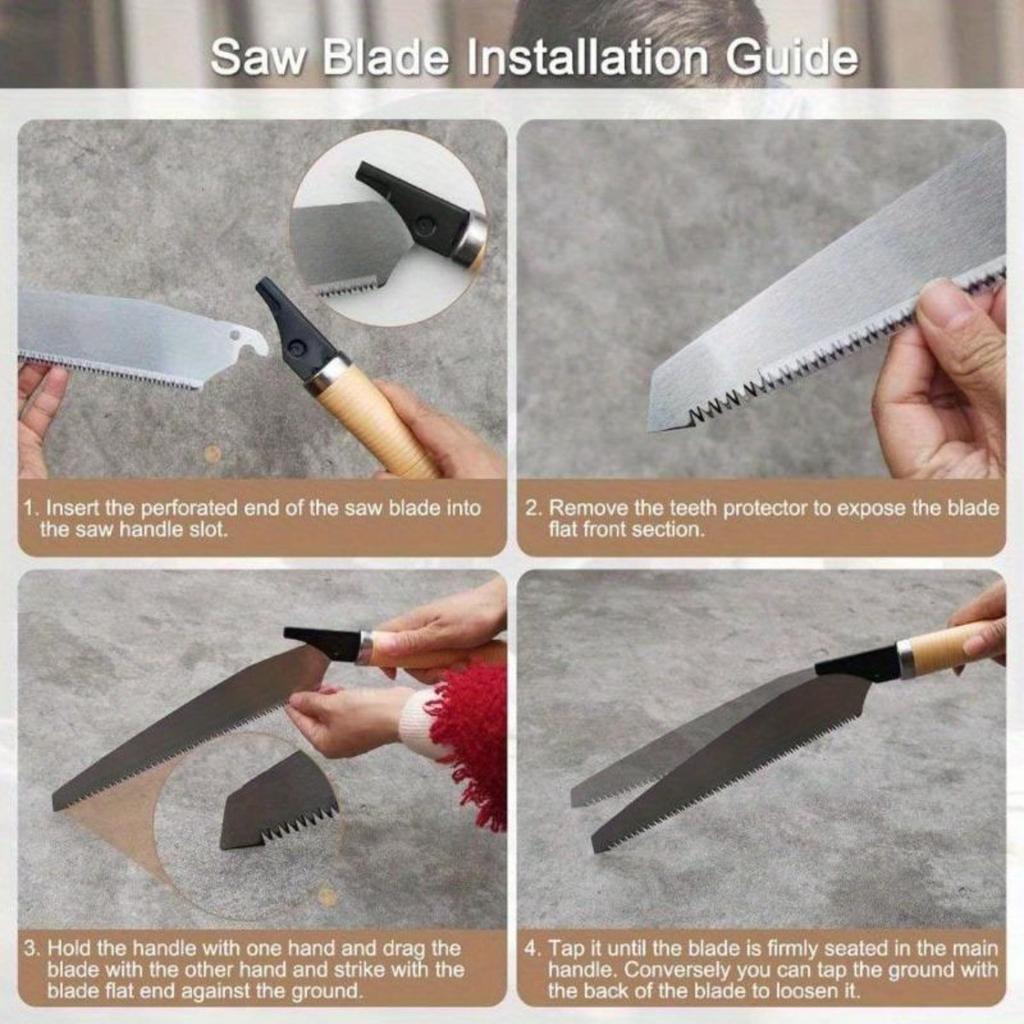 Saw Blade Installation Guide

1. Insert the perforated end of the saw blade into the saw handle slot.

2. Remove the teeth protector to expose the blade flat front section.

3. Hold the handle with one hand and drag the blade with the other hand and strike with the blade flat end against the ground.

4. Tap it until the blade is firmly seated in the main handle. Conversely you can tap the ground with the back of the blade to loosen it.