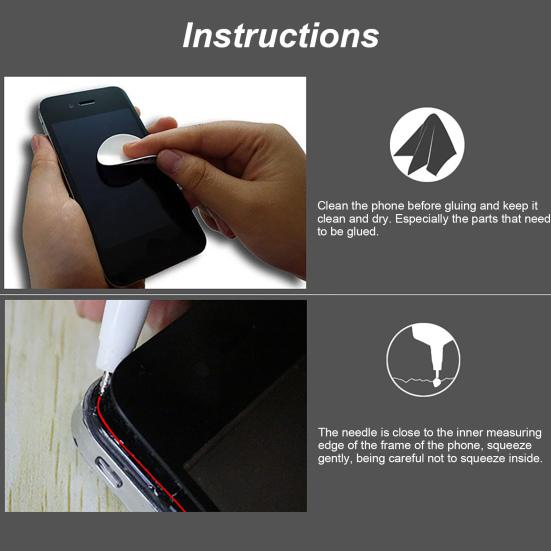 Instructions

Clean the phone before gluing and keep it clean and dry. Especially the parts that need to be glued.

The needle is close to the inner measuring edge of the frame of the phone, squeeze gently, being careful not to squeeze inside.