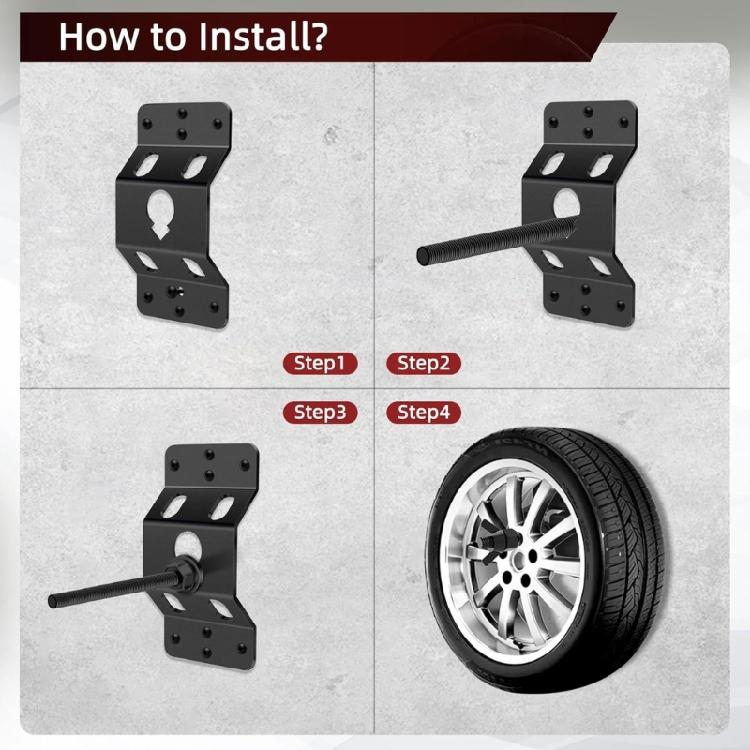 How to Install?

Step1

Step2

Step3

Step4